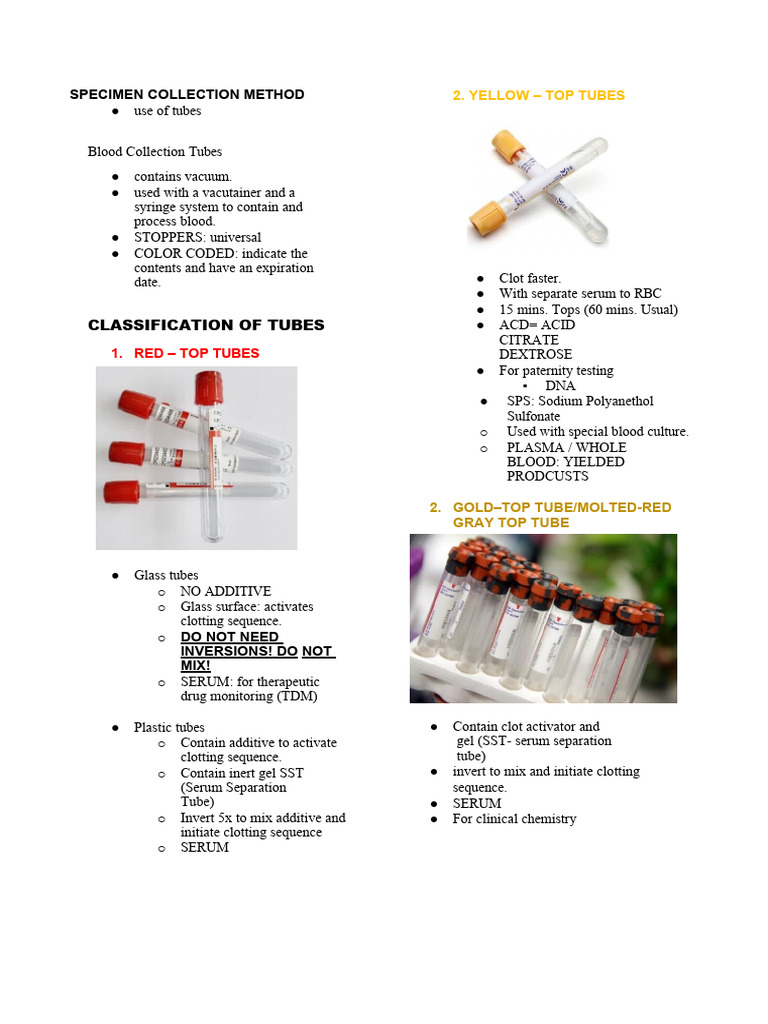 SPECIMEN COLLECTION METHOD
● use of tubes

Blood Collection Tubes

● contains vacuum.
● used with a vacutainer and a syringe system to contain and process blood.
● STOPPERS: universal
● COLOR CODED: indicate the contents and have an expiration date.

CLASSIFICATION OF TUBES

1. RED – TOP TUBES

● Glass tubes
o NO ADDITIVE
o Glass surface: activates clotting sequence.
o DO NOT NEED INVERSIONS! DO NOT MIX!
o SERUM: for therapeutic drug monitoring (TDM)

● Plastic tubes
o Contain additive to activate clotting sequence.
o Contain inert gel SST (Serum Separation Tube)
o Invert 5x to mix additive and initiate clotting sequence
o SERUM

2. YELLOW – TOP TUBES

● Clot faster.
● With separate serum to RBC
● 15 mins. Tops (60 mins. Usual)
● ACD= ACID CITRATE DEXTROSE
● For paternity testing
▪ DNA
● SPS: Sodium Polyanethol Sulfonate
o Used with special blood culture.
o PLASMA / WHOLE BLOOD: YIELDED PRODCUSTS

2. GOLD–TOP TUBE/MOLTED-RED GRAY TOP TUBE

● Contain clot activator and gel (SST- serum separation tube)
● invert to mix and initiate clotting sequence.
● SERUM
● For clinical chemistry