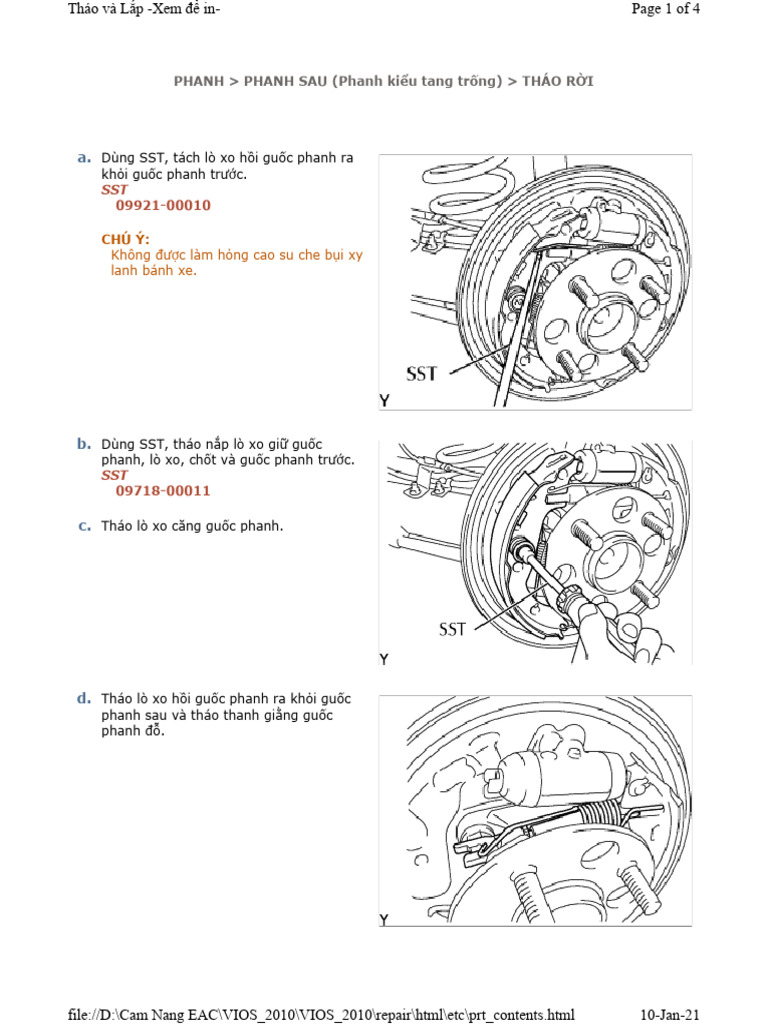 Tháo và Lắp -Xem để in-

Page 1 of 4

PHANH > PHANH SAU (Phanh kiểu tang trống) > THÁO RỜI

a. Dùng SST, tách lò xo hồi guốc phanh ra khỏi guốc phanh trước.
SST
09921-00010

CHÚ Ý:
Không được làm hỏng cao su che bụi xy lanh bánh xe.

SST
Y

b. Dùng SST, tháo nắp lò xo giữ guốc phanh, lò xo, chốt và guốc phanh trước.
SST
09718-00011

c. Tháo lò xo căng guốc phanh.

SST
Y

d. Tháo lò xo hồi guốc phanh ra khỏi guốc phanh sau và tháo thanh giằng guốc phanh đỗ.

Y

file://D:\Cam Nang EAC\VIOS_2010\VIOS_2010\repair\html\etc\prt_contents.html

10-Jan-21