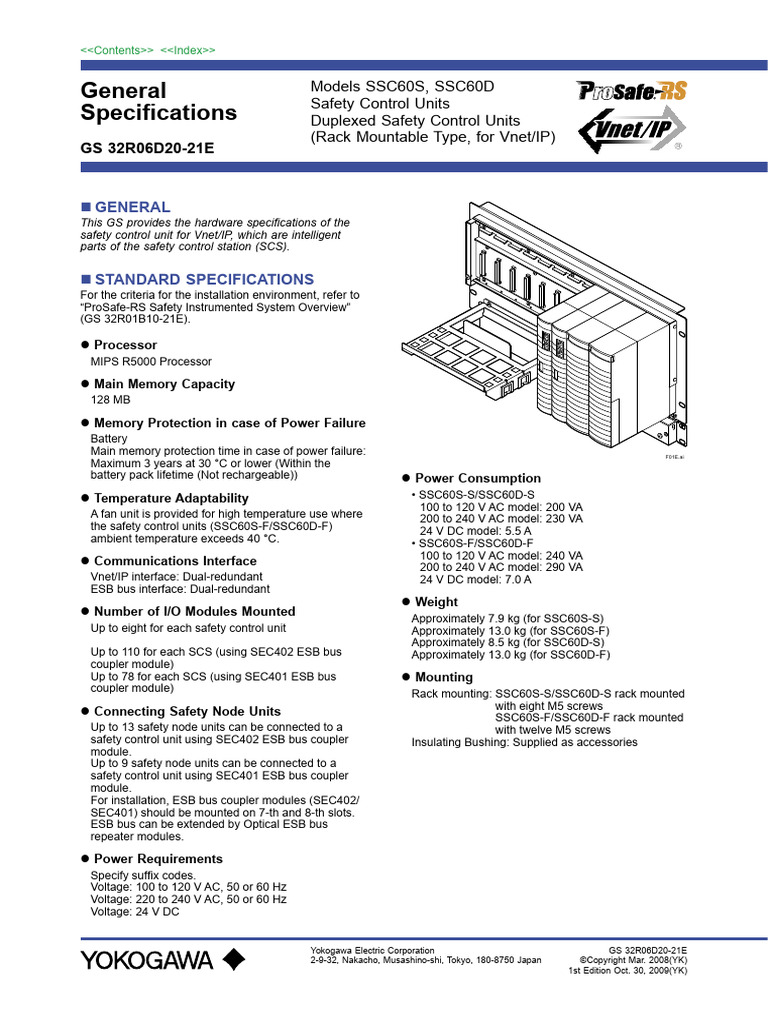 <<Contents>> <<Index>>

General Specifications

GS 32R06D20-21E

Models SSC60S, SSC60D
Safety Control Units
Duplexed Safety Control Units
(Rack Mountable Type, for Vnet/IP)

ProSafe-RS

Vnet/IP

■ GENERAL

This GS provides the hardware specifications of the safety control unit for Vnet/IP, which are intelligent parts of the safety control station (SCS).

■ STANDARD SPECIFICATIONS

For the criteria for the installation environment, refer to "ProSafe-RS Safety Instrumented System Overview" (GS 32R01B10-21E).

● Processor

MIPS R5000 Processor

● Main Memory Capacity

128 MB

● Memory Protection in case of Power Failure

Battery
Main memory protection time in case of power failure: Maximum 3 years at 30 °C or lower (Within the battery pack lifetime (Not rechargeable))

● Temperature Adaptability

A fan unit is provided for high temperature use where the safety control units (SSC60S-F/SSC60D-F) ambient temperature exceeds 40 °C.

● Communications Interface

Vnet/IP interface: Dual-redundant
ESB bus interface: Dual-redundant

● Number of I/O Modules Mounted

Up to eight for each safety control unit

Up to 110 for each SCS (using SEC402 ESB bus coupler module)
Up to 78 for each SCS (using SEC401 ESB bus coupler module)

● Connecting Safety Node Units

Up to 13 safety node units can be connected to a safety control unit using SEC402 ESB bus coupler module.
Up to 9 safety node units can be connected to a safety control unit using SEC401 ESB bus coupler module.
For installation, ESB bus coupler modules (SEC402/SEC401) should be mounted on 7-th and 8-th slots.
ESB bus can be extended by Optical ESB bus repeater modules.

● Power Requirements

Specify suffix codes.
Voltage: 100 to 120 V AC, 50 or 60 Hz
Voltage: 220 to 240 V AC, 50 or 60 Hz
Voltage: 24 V DC

F01E.ai

● Power Consumption

• SSC60S-S/SSC60D-S
100 to 120 V AC model: 200 VA
200 to 240 V AC model: 230 VA
24 V DC model: 5.5 A
• SSC60S-F/SSC60D-F
100 to 120 V AC model: 240 VA
200 to 240 V AC model: 290 VA
24 V DC model: 7.0 A

● Weight

Approximately 7.9 kg (for SSC60S-S)
Approximately 13.0 kg (for SSC60S-F)
Approximately 8.5 kg (for SSC60D-S)
Approximately 13.0 kg (for SSC60D-F)

● Mounting

Rack mounting: SSC60S-S/SSC60D-S rack mounted with eight M5 screws
SSC60S-F/SSC60D-F rack mounted with twelve M5 screws
Insulating Bushing: Supplied as accessories

YOKOGAWA

Yokogawa Electric Corporation
2-9-32, Nakacho, Musashino-shi, Tokyo, 180-8750 Japan

GS 32R06D20-21E
©Copyright Mar. 2008(YK)
1st Edition Oct. 30, 2009(YK)