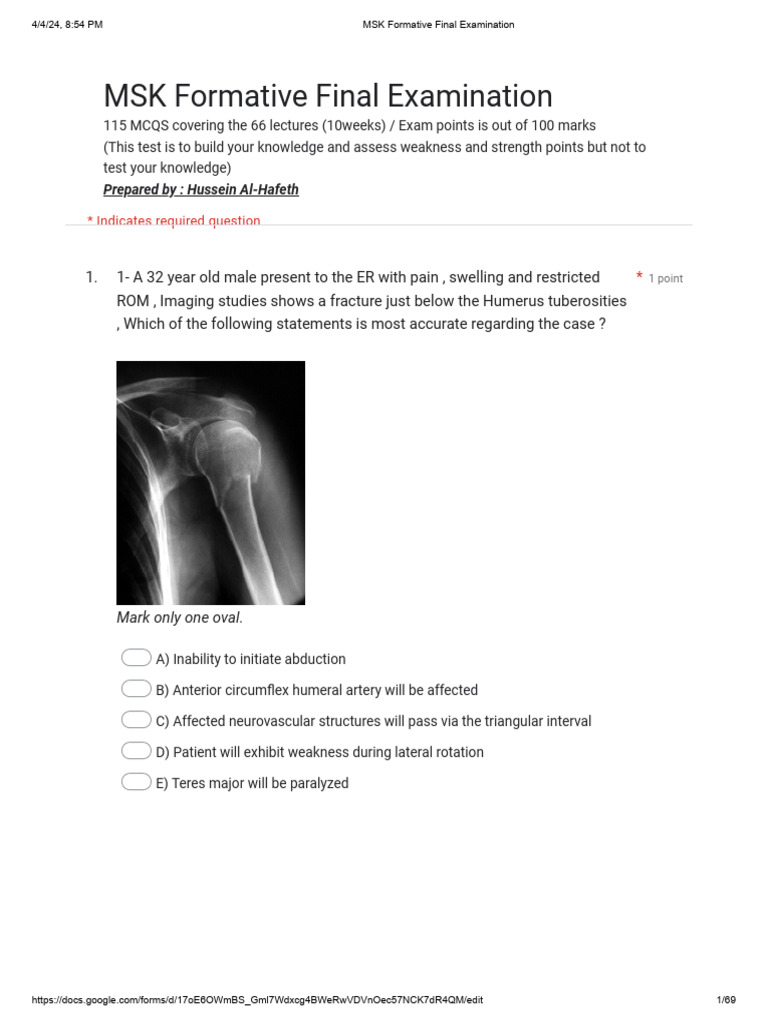 4/4/24, 8:54 PM MSK Formative Final Examination

MSK Formative Final Examination

115 MCQS covering the 66 lectures (10weeks) / Exam points is out of 100 marks
(This test is to build your knowledge and assess weakness and strength points but not to test your knowledge)
Prepared by : Hussein Al-Hafeth

* Indicates required question

1. 1- A 32 year old male present to the ER with pain , swelling and restricted ROM , Imaging studies shows a fracture just below the Humerus tuberosities , Which of the following statements is most accurate regarding the case ? * 1 point

Mark only one oval.

A) Inability to initiate abduction
B) Anterior circumflex humeral artery will be affected
C) Affected neurovascular structures will pass via the triangular interval
D) Patient will exhibit weakness during lateral rotation
E) Teres major will be paralyzed

https://docs.google.com/forms/d/17oE6OWmBS_Gml7Wdxcg4BWeRwVDVnOec57NCK7dR4QM/edit 1/69