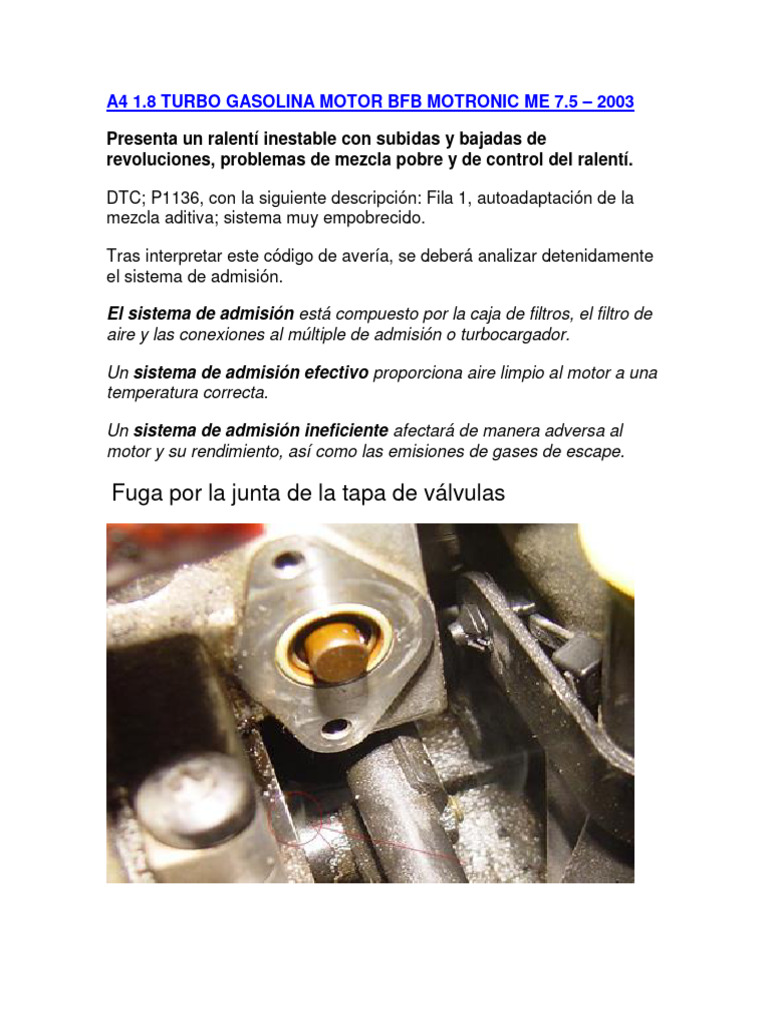 A4 1.8 TURBO GASOLINA MOTOR BFB MOTRONIC ME 7.5 – 2003

Presenta un ralentí inestable con subidas y bajadas de revoluciones, problemas de mezcla pobre y de control del ralentí.

DTC; P1136, con la siguiente descripción: Fila 1, autoadaptación de la mezcla aditiva; sistema muy empobrecido.

Tras interpretar este código de avería, se deberá analizar detenidamente el sistema de admisión.

El sistema de admisión está compuesto por la caja de filtros, el filtro de aire y las conexiones al múltiple de admisión o turbocargador.

Un sistema de admisión efectivo proporciona aire limpio al motor a una temperatura correcta.

Un sistema de admisión ineficiente afectará de manera adversa al motor y su rendimiento, así como las emisiones de gases de escape.

Fuga por la junta de la tapa de válvulas