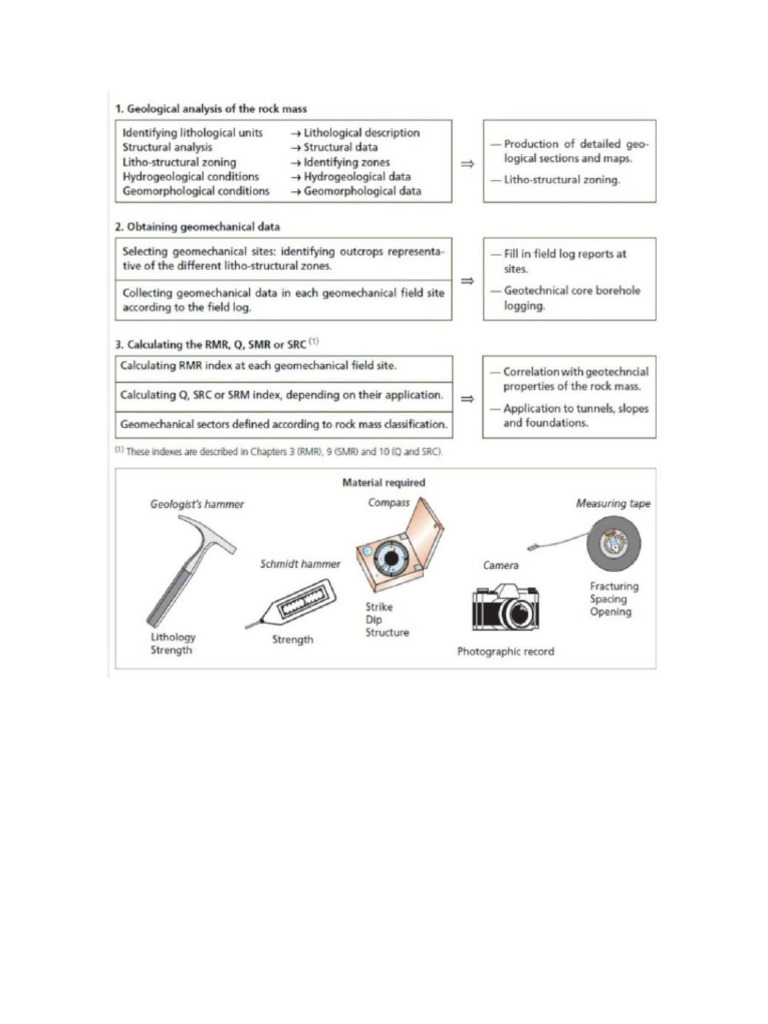 1. Geological analysis of the rock mass

Identifying lithological units → Lithological description
Structural analysis → Structural data
Litho-structural zoning → Identifying zones
Hydrogeological conditions → Hydrogeological data
Geomorphological conditions → Geomorphological data

⇒

— Production of detailed geological sections and maps.
— Litho-structural zoning.

2. Obtaining geomechanical data

Selecting geomechanical sites: identifying outcrops representative of the different litho-structural zones.

Collecting geomechanical data in each geomechanical field site according to the field log.

⇒

— Fill in field log reports at sites.
— Geotechnical core borehole logging.

3. Calculating the RMR, Q, SMR or SRC $^{(1)}$

Calculating RMR index at each geomechanical field site.

Calculating Q, SRC or SRM index, depending on their application.

Geomechanical sectors defined according to rock mass classification.

⇒

— Correlation with geotechncial properties of the rock mass.
— Application to tunnels, slopes and foundations.

$^{(1)}$ These indexes are described in Chapters 3 (RMR), 9 (SMR) and 10 (Q and SRC).

Material required

Geologist's hammer
Lithology
Strength

Schmidt hammer
Strength

Compass
Strike
Dip
Structure

Camera
Photographic record

Measuring tape
Fracturing
Spacing
Opening