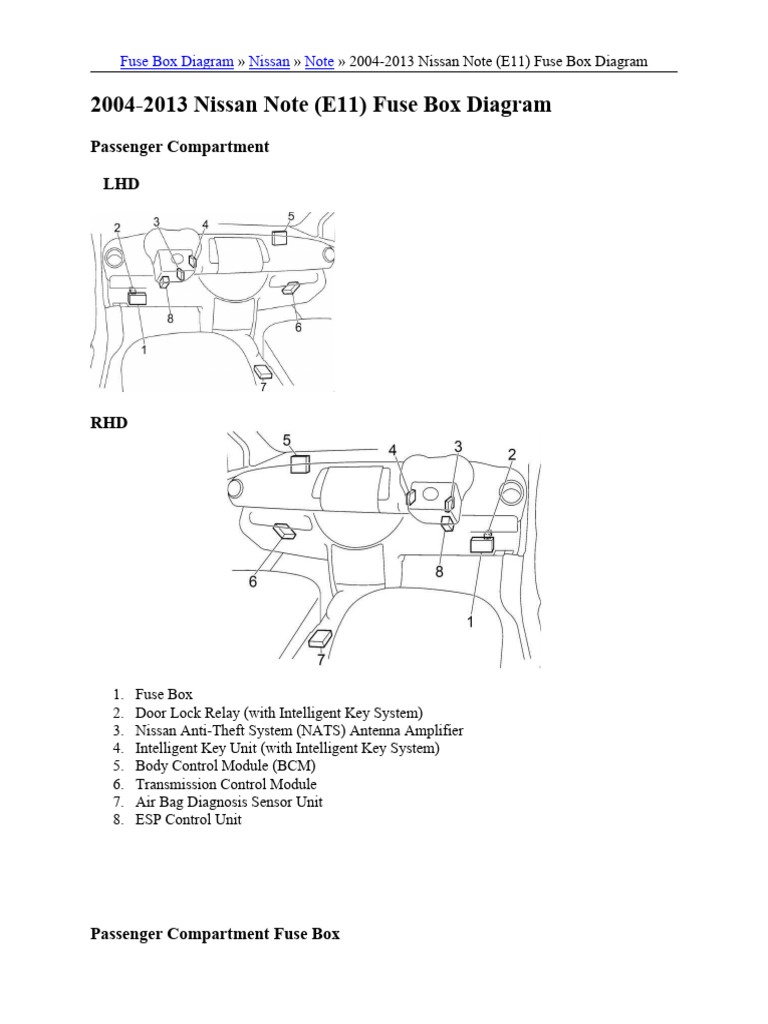 Fuse Box Diagram » Nissan » Note » 2004-2013 Nissan Note (E11) Fuse Box Diagram

2004-2013 Nissan Note (E11) Fuse Box Diagram

Passenger Compartment

LHD

2
3
4
5
8
6
1
7

RHD

5
4
3
2
6
8
1
7

1. Fuse Box
2. Door Lock Relay (with Intelligent Key System)
3. Nissan Anti-Theft System (NATS) Antenna Amplifier
4. Intelligent Key Unit (with Intelligent Key System)
5. Body Control Module (BCM)
6. Transmission Control Module
7. Air Bag Diagnosis Sensor Unit
8. ESP Control Unit

Passenger Compartment Fuse Box