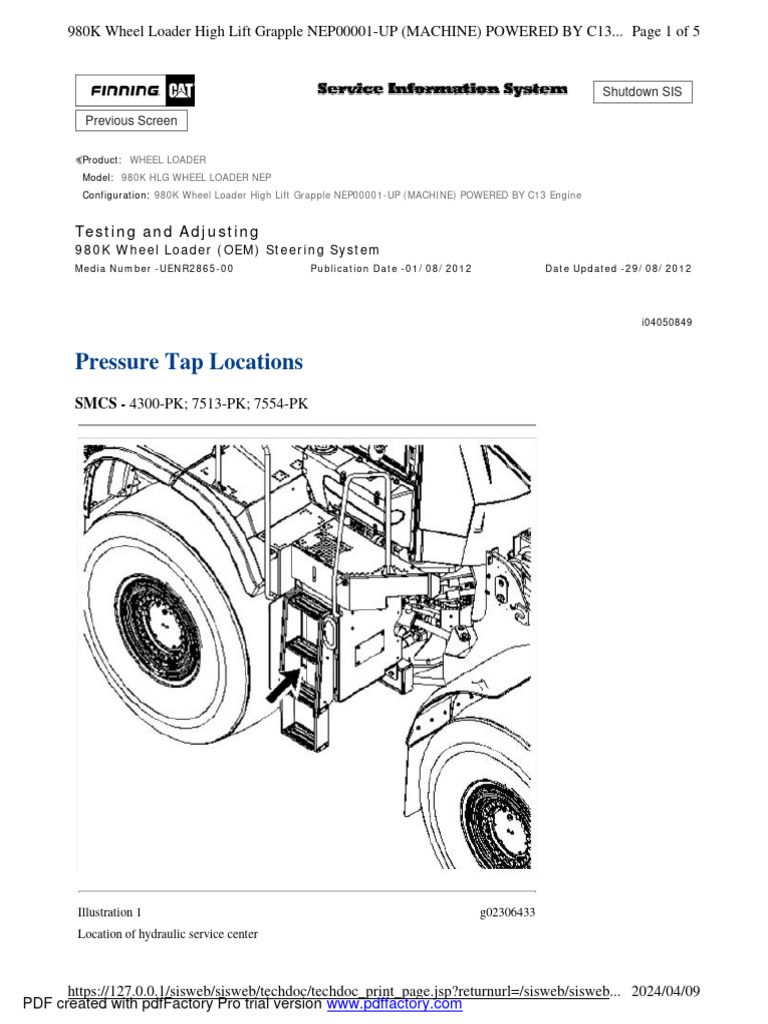 980K Wheel Loader High Lift Grapple NEP00001-UP (MACHINE) POWERED BY C13... Page 1 of 5

FINNING CAT

Service Information System

Shutdown SIS

Previous Screen

Product: WHEEL LOADER
Model: 980K HLG WHEEL LOADER NEP
Configuration: 980K Wheel Loader High Lift Grapple NEP00001-UP (MACHINE) POWERED BY C13 Engine

Testing and Adjusting
980K Wheel Loader (OEM) Steering System
Media Number -UENR2865-00 Publication Date -01/08/2012 Date Updated -29/08/2012

i04050849

Pressure Tap Locations

SMCS - 4300-PK; 7513-PK; 7554-PK

Illustration 1 g02306433
Location of hydraulic service center

https://127.0.0.1/sisweb/sisweb/techdoc/techdoc_print_page.jsp?returnurl=/sisweb/sisweb... 2024/04/09

PDF created with pdfFactory Pro trial version www.pdffactory.com