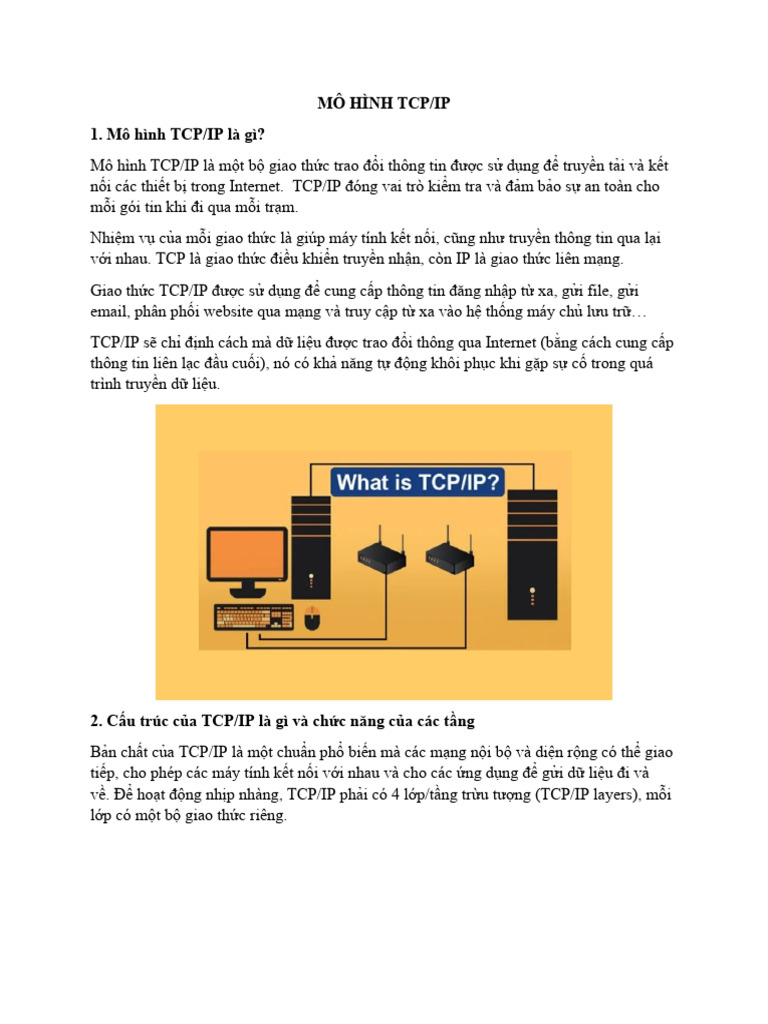 MÔ HÌNH TCP/IP

1. Mô hình TCP/IP là gì?

Mô hình TCP/IP là một bộ giao thức trao đổi thông tin được sử dụng để truyền tải và kết nối các thiết bị trong Internet. TCP/IP đóng vai trò kiểm tra và đảm bảo sự an toàn cho mỗi gói tin khi đi qua mỗi trạm.

Nhiệm vụ của mỗi giao thức là giúp máy tính kết nối, cũng như truyền thông tin qua lại với nhau. TCP là giao thức điều khiển truyền nhận, còn IP là giao thức liên mạng.

Giao thức TCP/IP được sử dụng để cung cấp thông tin đăng nhập từ xa, gửi file, gửi email, phân phối website qua mạng và truy cập từ xa vào hệ thống máy chủ lưu trữ…

TCP/IP sẽ chỉ định cách mà dữ liệu được trao đổi thông qua Internet (bằng cách cung cấp thông tin liên lạc đầu cuối), nó có khả năng tự động khôi phục khi gặp sự cố trong quá trình truyền dữ liệu.

What is TCP/IP?

2. Cấu trúc của TCP/IP là gì và chức năng của các tầng

Bản chất của TCP/IP là một chuẩn phổ biến mà các mạng nội bộ và diện rộng có thể giao tiếp, cho phép các máy tính kết nối với nhau và cho các ứng dụng để gửi dữ liệu đi và về. Để hoạt động nhịp nhàng, TCP/IP phải có 4 lớp/tầng trừu tượng (TCP/IP layers), mỗi lớp có một bộ giao thức riêng.