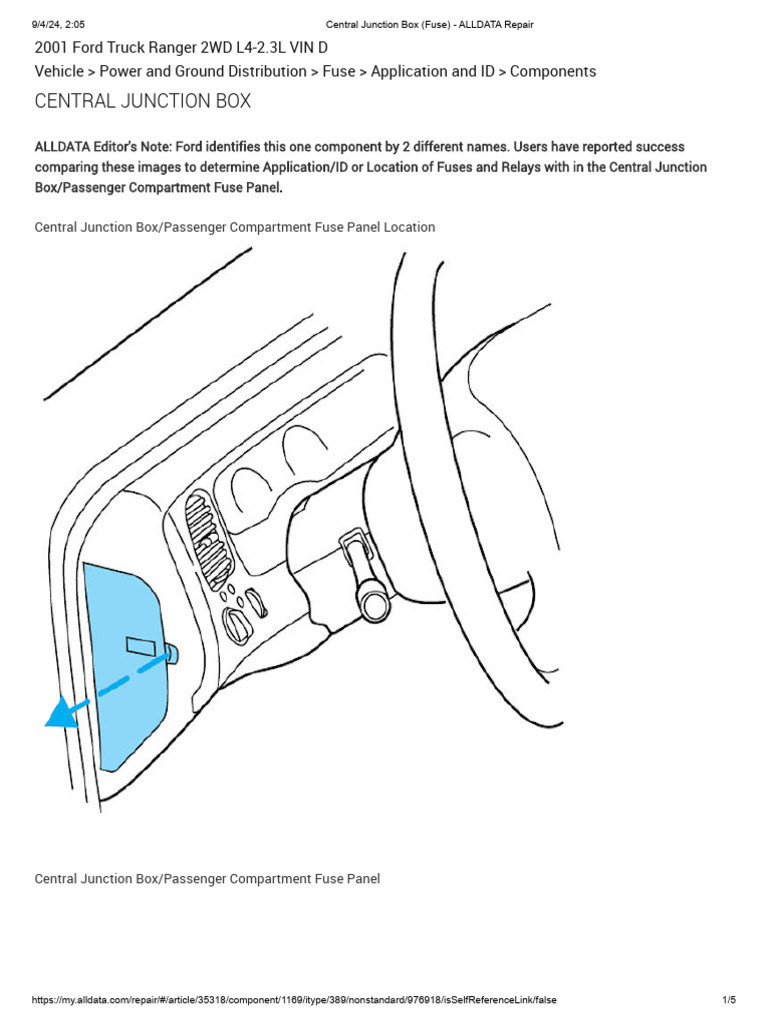 9/4/24, 2:05 Central Junction Box (Fuse) - ALLDATA Repair

2001 Ford Truck Ranger 2WD L4-2.3L VIN D

Vehicle > Power and Ground Distribution > Fuse > Application and ID > Components

CENTRAL JUNCTION BOX

ALLDATA Editor's Note: Ford identifies this one component by 2 different names. Users have reported success comparing these images to determine Application/ID or Location of Fuses and Relays with in the Central Junction Box/Passenger Compartment Fuse Panel.

Central Junction Box/Passenger Compartment Fuse Panel Location

Central Junction Box/Passenger Compartment Fuse Panel

https://my.alldata.com/repair/#/article/35318/component/1169/itype/389/nonstandard/976918/isSelfReferenceLink/false 1/5