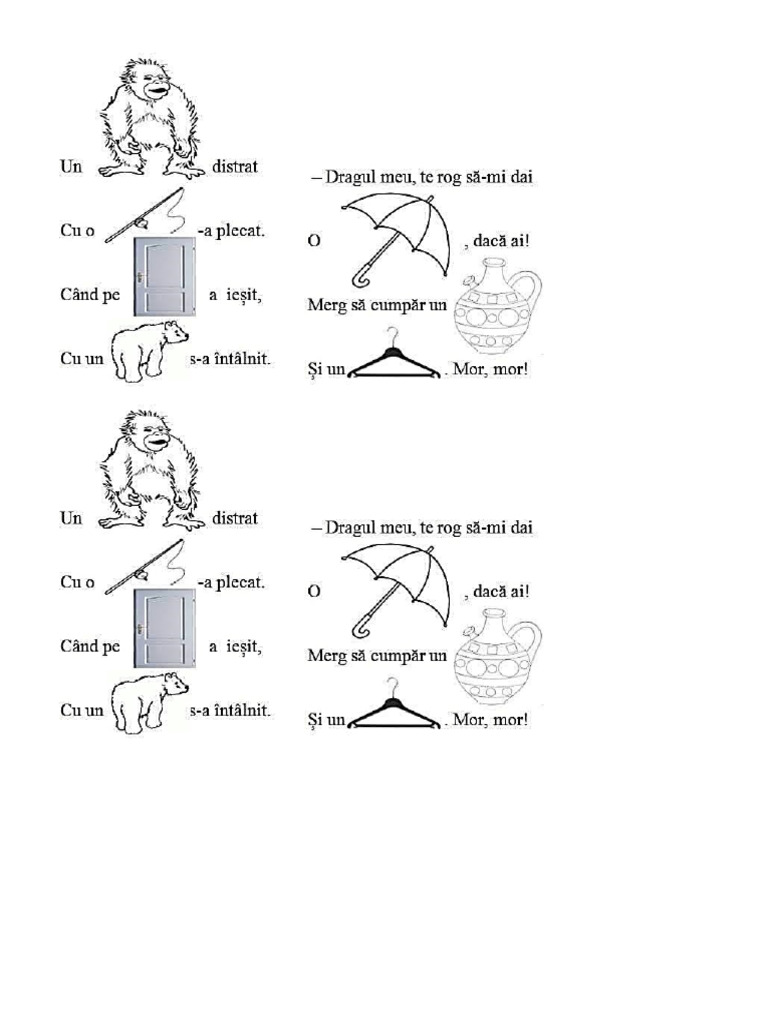 Un distrat

Cu o -a plecat.

Când pe a ieșit,

Cu un s-a întâlnit.

– Dragul meu, te rog să-mi dai

O , dacă ai!

Merg să cumpăr un

Și un . Mor, mor!

Un distrat

Cu o -a plecat.

Când pe a ieșit,

Cu un s-a întâlnit.

– Dragul meu, te rog să-mi dai

O , dacă ai!

Merg să cumpăr un

Și un . Mor, mor!