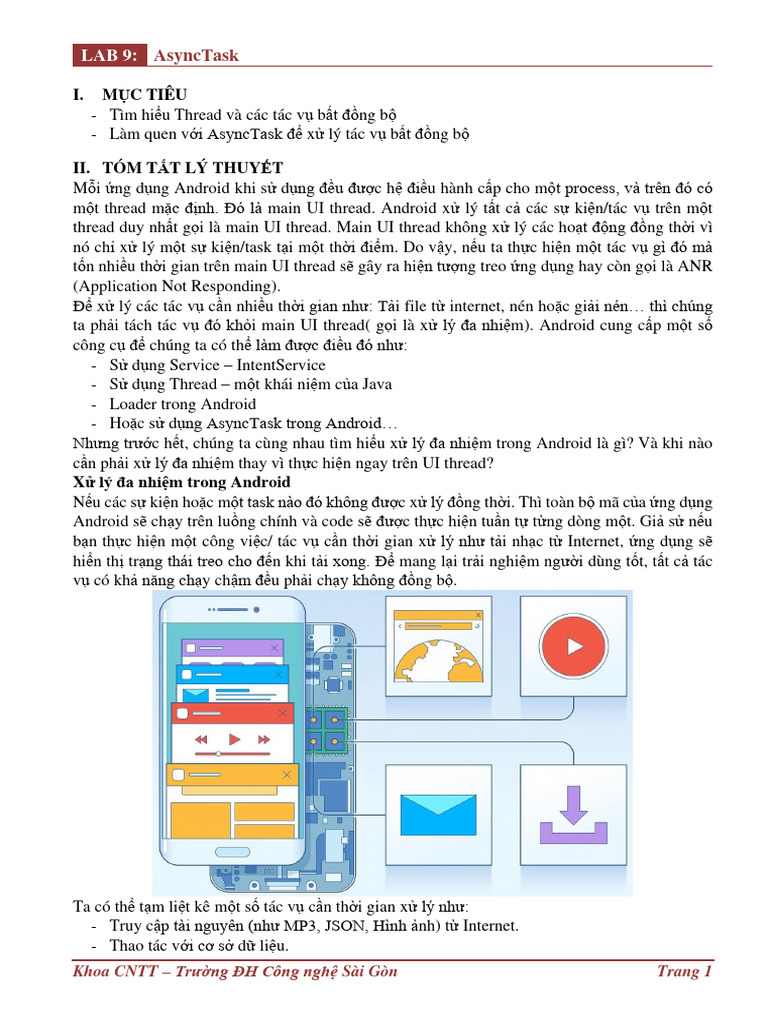 LAB 9: AsyncTask

I. MỤC TIÊU
- Tìm hiểu Thread và các tác vụ bất đồng bộ
- Làm quen với AsyncTask để xử lý tác vụ bất đồng bộ

II. TÓM TẮT LÝ THUYẾT
Mỗi ứng dụng Android khi sử dụng đều được hệ điều hành cấp cho một process, và trên đó có một thread mặc định. Đó là main UI thread. Android xử lý tất cả các sự kiện/tác vụ trên một thread duy nhất gọi là main UI thread. Main UI thread không xử lý các hoạt động đồng thời vì nó chỉ xử lý một sự kiện/task tại một thời điểm. Do vậy, nếu ta thực hiện một tác vụ gì đó mà tốn nhiều thời gian trên main UI thread sẽ gây ra hiện tượng treo ứng dụng hay còn gọi là ANR (Application Not Responding).
Để xử lý các tác vụ cần nhiều thời gian như: Tải file từ internet, nén hoặc giải nén… thì chúng ta phải tách tác vụ đó khỏi main UI thread( gọi là xử lý đa nhiệm). Android cung cấp một số công cụ để chúng ta có thể làm được điều đó như:
- Sử dụng Service – IntentService
- Sử dụng Thread – một khái niệm của Java
- Loader trong Android
- Hoặc sử dụng AsyncTask trong Android…
Nhưng trước hết, chúng ta cùng nhau tìm hiểu xử lý đa nhiệm trong Android là gì? Và khi nào cần phải xử lý đa nhiệm thay vì thực hiện ngay trên UI thread?
Xử lý đa nhiệm trong Android
Nếu các sự kiện hoặc một task nào đó không được xử lý đồng thời. Thì toàn bộ mã của ứng dụng Android sẽ chạy trên luồng chính và code sẽ được thực hiện tuần tự từng dòng một. Giả sử nếu bạn thực hiện một công việc/ tác vụ cần thời gian xử lý như tải nhạc từ Internet, ứng dụng sẽ hiển thị trạng thái treo cho đến khi tải xong. Để mang lại trải nghiệm người dùng tốt, tất cả tác vụ có khả năng chạy chậm đều phải chạy không đồng bộ.

Ta có thể tạm liệt kê một số tác vụ cần thời gian xử lý như:
- Truy cập tài nguyên (như MP3, JSON, Hình ảnh) từ Internet.
- Thao tác với cơ sở dữ liệu.

Khoa CNTT – Trường ĐH Công nghệ Sài Gòn Trang 1