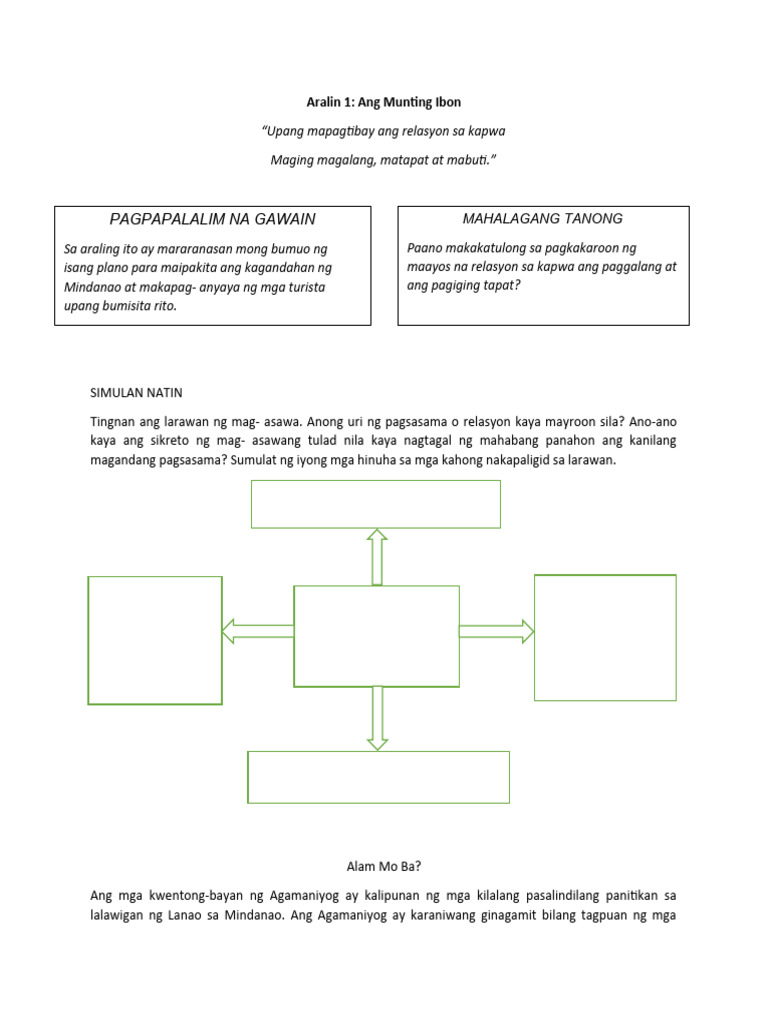 Aralin 1: Ang Munting Ibon

"Upang mapagtibay ang relasyon sa kapwa

Maging magalang, matapat at mabuti."

PAGPAPALALIM NA GAWAIN

Sa araling ito ay mararanasan mong bumuo ng isang plano para maipakita ang kagandahan ng Mindanao at makapag- anyaya ng mga turista upang bumisita rito.

MAHALAGANG TANONG

Paano makakatulong sa pagkakaroon ng maayos na relasyon sa kapwa ang paggalang at ang pagiging tapat?

SIMULAN NATIN

Tingnan ang larawan ng mag- asawa. Anong uri ng pagsasama o relasyon kaya mayroon sila? Ano-ano kaya ang sikreto ng mag- asawang tulad nila kaya nagtagal ng mahabang panahon ang kanilang magandang pagsasama? Sumulat ng iyong mga hinuha sa mga kahong nakapaligid sa larawan.

Alam Mo Ba?

Ang mga kwentong-bayan ng Agamaniyog ay kalipunan ng mga kilalang pasalindilang panitikan sa lalawigan ng Lanao sa Mindanao. Ang Agamaniyog ay karaniwang ginagamit bilang tagpuan ng mga