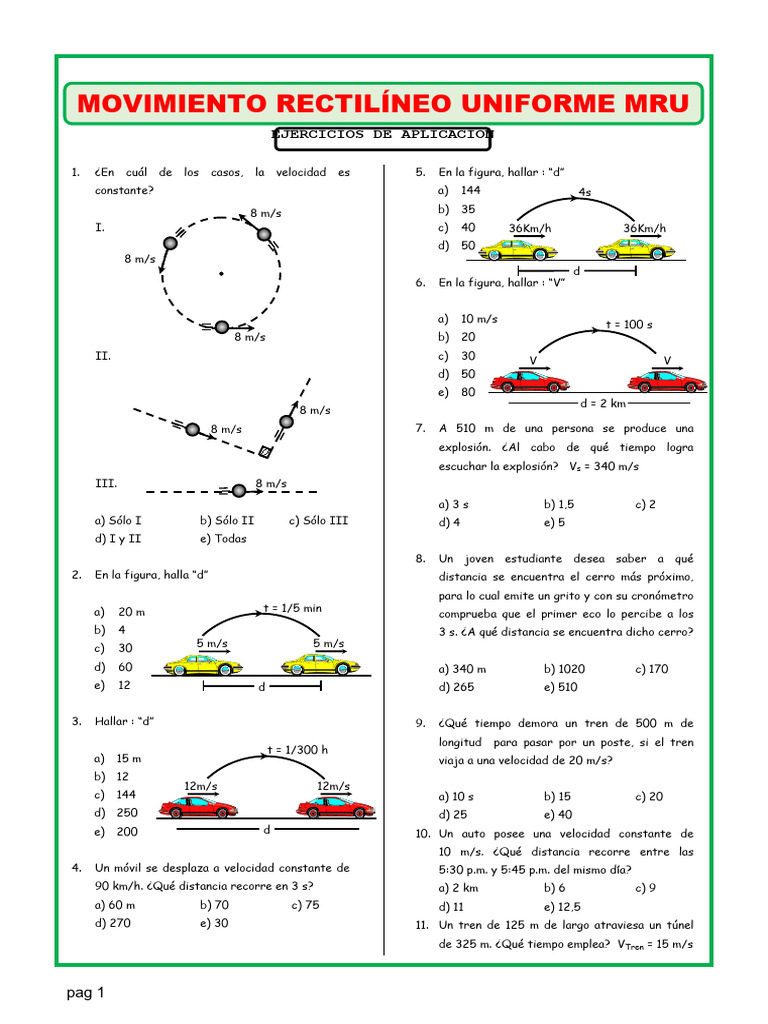 MOVIMIENTO RECTILÍNEO UNIFORME MRU

EJERCICIOS DE APLICACIÓN

1. ¿En cuál de los casos, la velocidad es constante?

I.
8 m/s
8 m/s
8 m/s

II.
8 m/s
8 m/s

III.
8 m/s

a) Sólo I   b) Sólo II   c) Sólo III
d) I y II   e) Todas

2. En la figura, halla "d"

a) 20 m
b) 4
c) 30
d) 60
e) 12

t = 1/5 min
5 m/s   5 m/s
d

3. Hallar : "d"

a) 15 m
b) 12
c) 144
d) 250
e) 200

t = 1/300 h
12m/s   12m/s
d

4. Un móvil se desplaza a velocidad constante de 90 km/h. ¿Qué distancia recorre en 3 s?
a) 60 m   b) 70   c) 75
d) 270   e) 30

5. En la figura, hallar : "d"
a) 144
b) 35
c) 40
d) 50

4s
36Km/h   36Km/h
d

6. En la figura, hallar : "V"

a) 10 m/s
b) 20
c) 30
d) 50
e) 80

t = 100 s
V   V
d = 2 km

7. A 510 m de una persona se produce una explosión. ¿Al cabo de qué tiempo logra escuchar la explosión? $V_s$ = 340 m/s

a) 3 s   b) 1,5   c) 2
d) 4   e) 5

8. Un joven estudiante desea saber a qué distancia se encuentra el cerro más próximo, para lo cual emite un grito y con su cronómetro comprueba que el primer eco lo percibe a los 3 s. ¿A qué distancia se encuentra dicho cerro?

a) 340 m   b) 1020   c) 170
d) 265   e) 510

9. ¿Qué tiempo demora un tren de 500 m de longitud para pasar por un poste, si el tren viaja a una velocidad de 20 m/s?

a) 10 s   b) 15   c) 20
d) 25   e) 40

10. Un auto posee una velocidad constante de 10 m/s. ¿Qué distancia recorre entre las 5:30 p.m. y 5:45 p.m. del mismo día?
a) 2 km   b) 6   c) 9
d) 11   e) 12,5

11. Un tren de 125 m de largo atraviesa un túnel de 325 m. ¿Qué tiempo emplea? $V_{Tren}$ = 15 m/s

pag 1