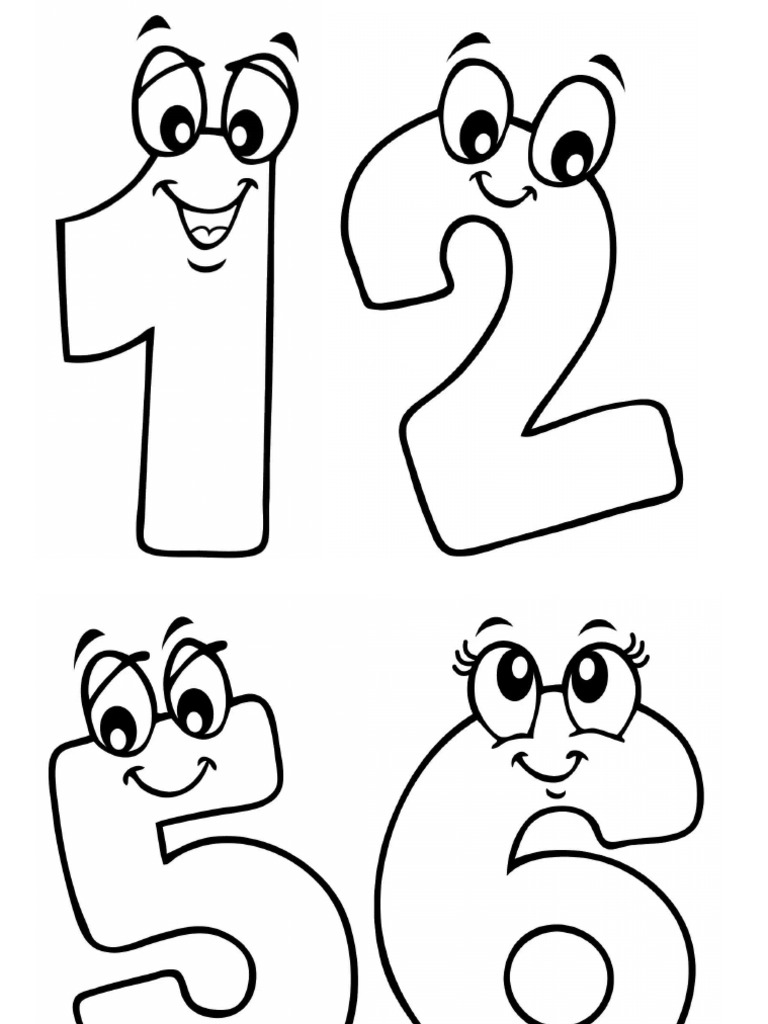 1 2

5 6