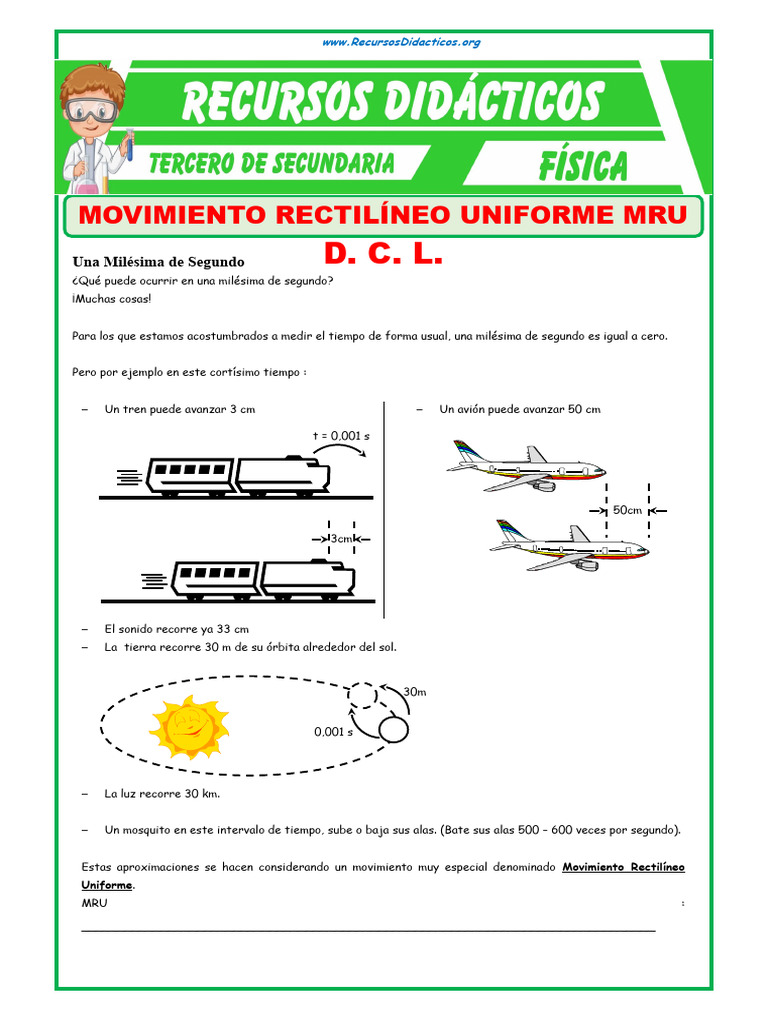 www.RecursosDidacticos.org

RECURSOS DIDÁCTICOS

TERCERO DE SECUNDARIA

FÍSICA

MOVIMIENTO RECTILÍNEO UNIFORME MRU

D. C. L.

Una Milésima de Segundo

¿Qué puede ocurrir en una milésima de segundo?
¡Muchas cosas!

Para los que estamos acostumbrados a medir el tiempo de forma usual, una milésima de segundo es igual a cero.

Pero por ejemplo en este cortísimo tiempo :

– Un tren puede avanzar 3 cm

t = 0,001 s

3cm

– Un avión puede avanzar 50 cm

50cm

– El sonido recorre ya 33 cm
– La tierra recorre 30 m de su órbita alrededor del sol.

30m

0,001 s

– La luz recorre 30 km.

– Un mosquito en este intervalo de tiempo, sube o baja sus alas. (Bate sus alas 500 – 600 veces por segundo).

Estas aproximaciones se hacen considerando un movimiento muy especial denominado Movimiento Rectilíneo Uniforme.
MRU :