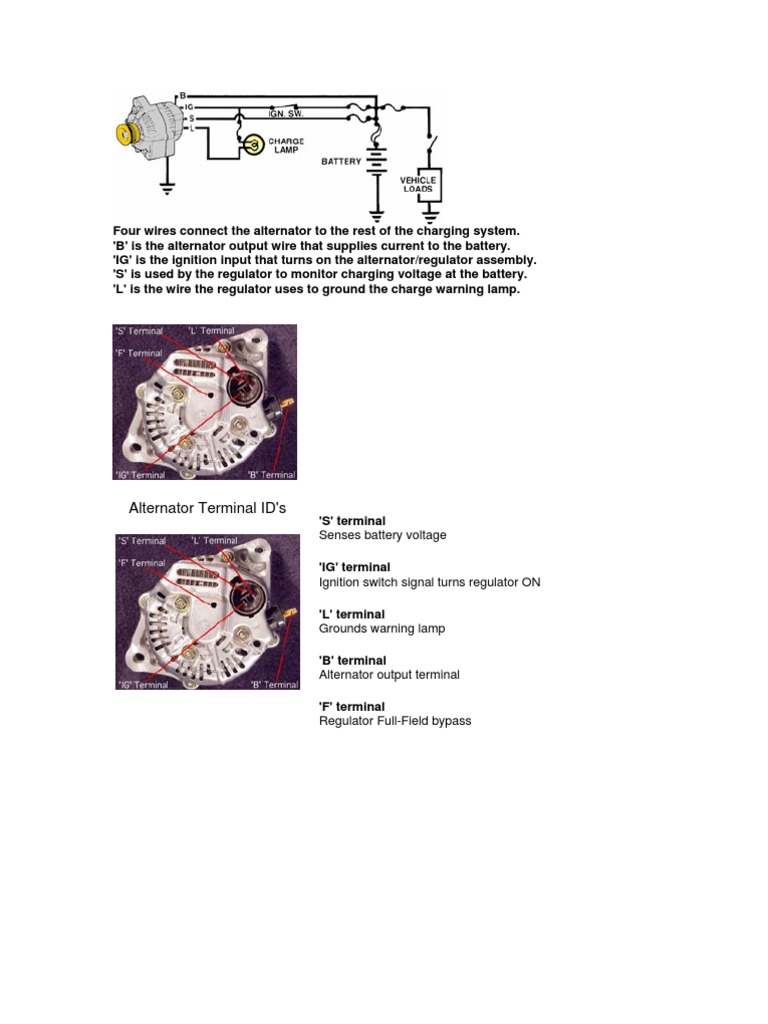 B
IG
S
L
IGN. SW.
CHARGE LAMP
BATTERY
VEHICLE LOADS

Four wires connect the alternator to the rest of the charging system.
'B' is the alternator output wire that supplies current to the battery.
'IG' is the ignition input that turns on the alternator/regulator assembly.
'S' is used by the regulator to monitor charging voltage at the battery.
'L' is the wire the regulator uses to ground the charge warning lamp.

'S' Terminal
'L' Terminal
'F' Terminal
'IG' Terminal
'B' Terminal

Alternator Terminal ID's

'S' Terminal
'L' Terminal
'F' Terminal
'IG' Terminal
'B' Terminal

'S' terminal
Senses battery voltage

'IG' terminal
Ignition switch signal turns regulator ON

'L' terminal
Grounds warning lamp

'B' terminal
Alternator output terminal

'F' terminal
Regulator Full-Field bypass