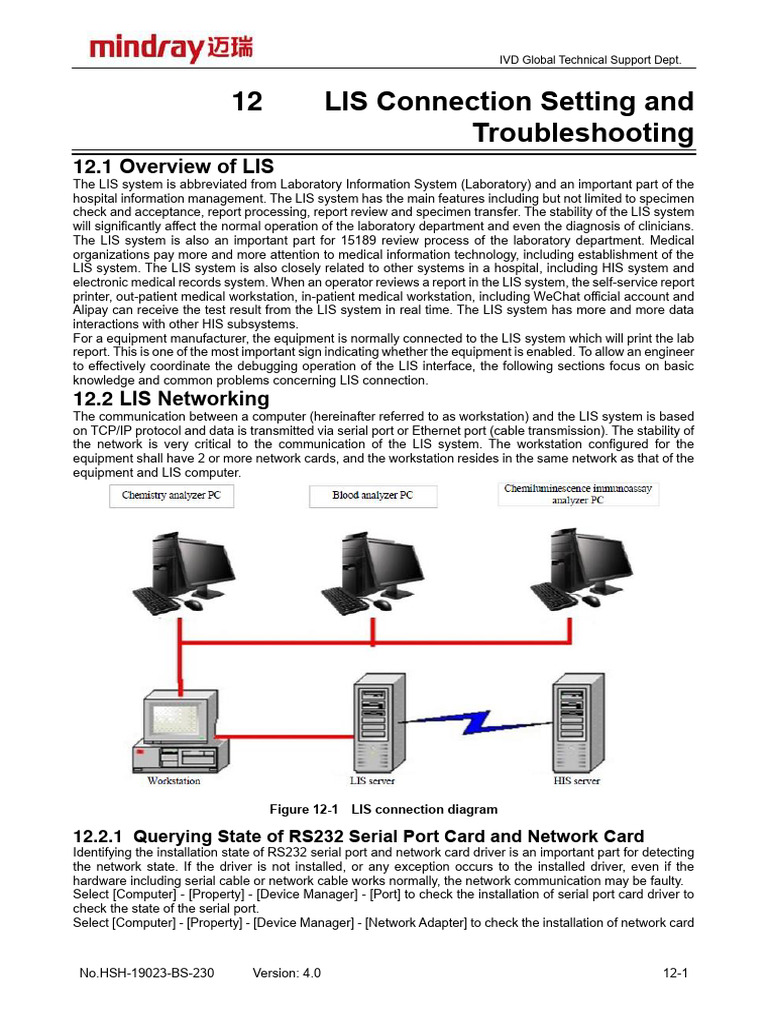 mindray 迈瑞

IVD Global Technical Support Dept.

12 LIS Connection Setting and Troubleshooting

12.1 Overview of LIS

The LIS system is abbreviated from Laboratory Information System (Laboratory) and an important part of the hospital information management. The LIS system has the main features including but not limited to specimen check and acceptance, report processing, report review and specimen transfer. The stability of the LIS system will significantly affect the normal operation of the laboratory department and even the diagnosis of clinicians. The LIS system is also an important part for 15189 review process of the laboratory department. Medical organizations pay more and more attention to medical information technology, including establishment of the LIS system. The LIS system is also closely related to other systems in a hospital, including HIS system and electronic medical records system. When an operator reviews a report in the LIS system, the self-service report printer, out-patient medical workstation, in-patient medical workstation, including WeChat official account and Alipay can receive the test result from the LIS system in real time. The LIS system has more and more data interactions with other HIS subsystems.
For a equipment manufacturer, the equipment is normally connected to the LIS system which will print the lab report. This is one of the most important sign indicating whether the equipment is enabled. To allow an engineer to effectively coordinate the debugging operation of the LIS interface, the following sections focus on basic knowledge and common problems concerning LIS connection.

12.2 LIS Networking

The communication between a computer (hereinafter referred to as workstation) and the LIS system is based on TCP/IP protocol and data is transmitted via serial port or Ethernet port (cable transmission). The stability of the network is very critical to the communication of the LIS system. The workstation configured for the equipment shall have 2 or more network cards, and the workstation resides in the same network as that of the equipment and LIS computer.

Chemistry analyzer PC
Blood analyzer PC
Chemiluminescence immunoassay analyzer PC
Workstation
LIS server
HIS server

Figure 12-1 LIS connection diagram

12.2.1 Querying State of RS232 Serial Port Card and Network Card

Identifying the installation state of RS232 serial port and network card driver is an important part for detecting the network state. If the driver is not installed, or any exception occurs to the installed driver, even if the hardware including serial cable or network cable works normally, the network communication may be faulty.
Select [Computer] - [Property] - [Device Manager] - [Port] to check the installation of serial port card driver to check the state of the serial port.
Select [Computer] - [Property] - [Device Manager] - [Network Adapter] to check the installation of network card

No.HSH-19023-BS-230 Version: 4.0 12-1