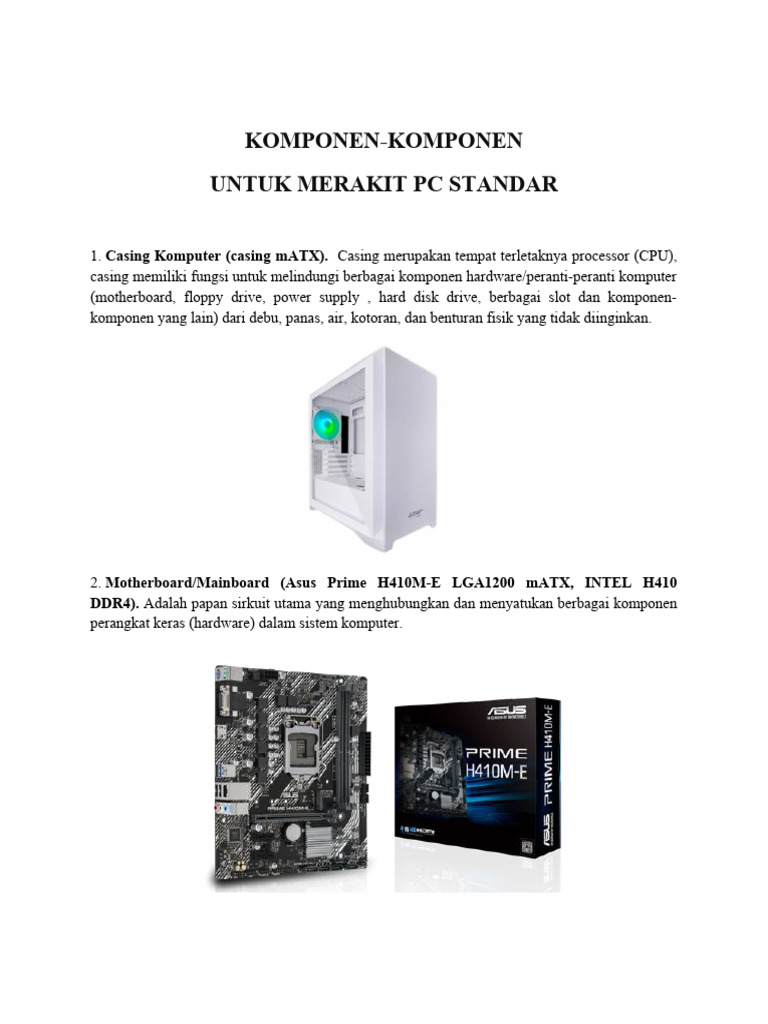 KOMPONEN-KOMPONEN

UNTUK MERAKIT PC STANDAR

1. Casing Komputer (casing mATX). Casing merupakan tempat terletaknya processor (CPU), casing memiliki fungsi untuk melindungi berbagai komponen hardware/peranti-peranti komputer (motherboard, floppy drive, power supply , hard disk drive, berbagai slot dan komponen-komponen yang lain) dari debu, panas, air, kotoran, dan benturan fisik yang tidak diinginkan.

2. Motherboard/Mainboard (Asus Prime H410M-E LGA1200 mATX, INTEL H410 DDR4). Adalah papan sirkuit utama yang menghubungkan dan menyatukan berbagai komponen perangkat keras (hardware) dalam sistem komputer.

ASUS
PRIME
H410M-E
ASUS PRIME H410M-E