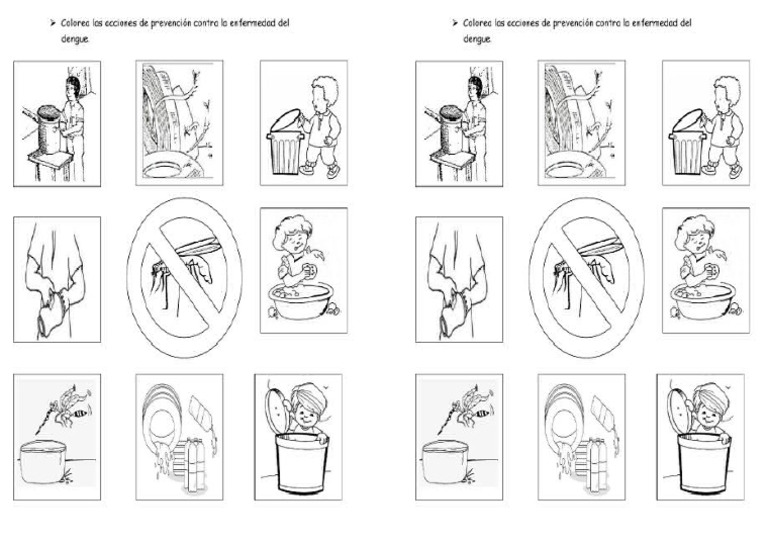 ➢ Colorea las acciones de prevención contra la enfermedad del dengue.

➢ Colorea las acciones de prevención contra la enfermedad del dengue.