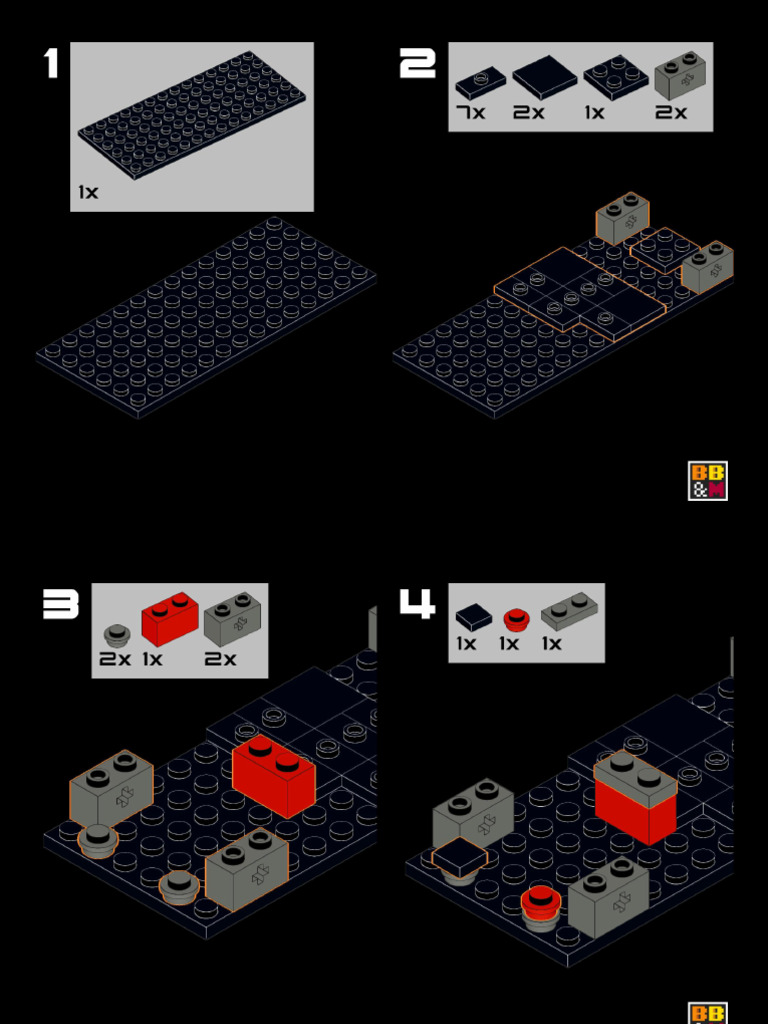 1

1x

2

7x 2x 1x 2x

BB &M

3

2x 1x 2x

4

1x 1x 1x

BB