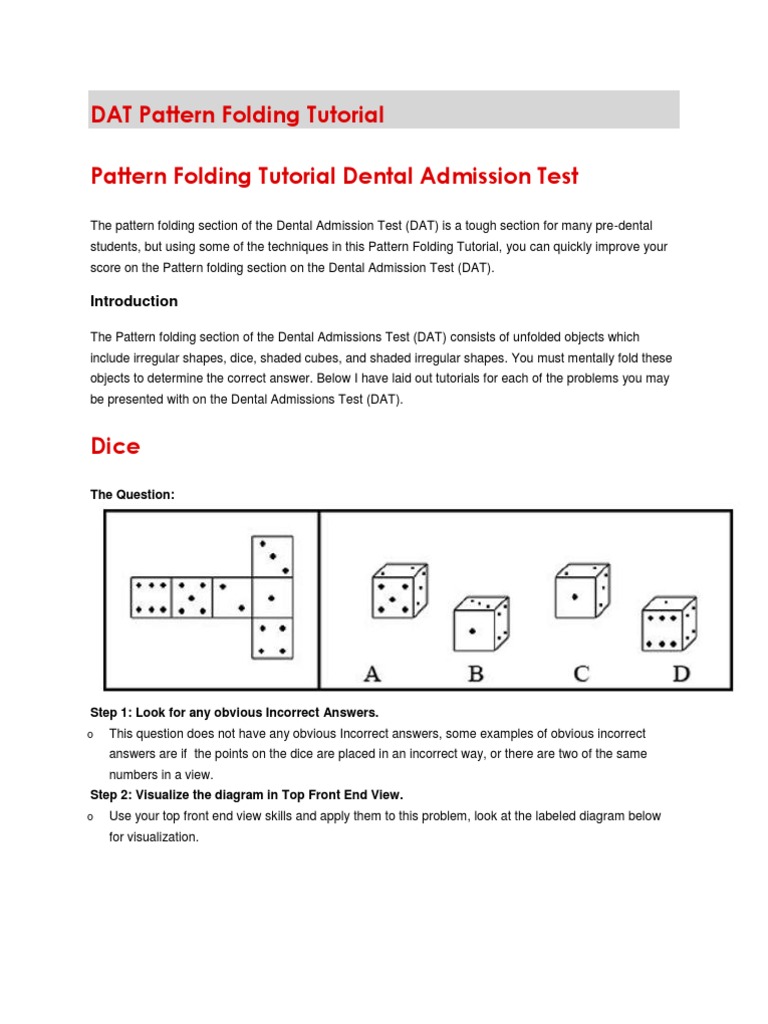 DAT Pattern Folding Tutorial

Pattern Folding Tutorial Dental Admission Test

The pattern folding section of the Dental Admission Test (DAT) is a tough section for many pre-dental students, but using some of the techniques in this Pattern Folding Tutorial, you can quickly improve your score on the Pattern folding section on the Dental Admission Test (DAT).

Introduction

The Pattern folding section of the Dental Admissions Test (DAT) consists of unfolded objects which include irregular shapes, dice, shaded cubes, and shaded irregular shapes. You must mentally fold these objects to determine the correct answer. Below I have laid out tutorials for each of the problems you may be presented with on the Dental Admissions Test (DAT).

Dice

The Question:

A B C D

Step 1: Look for any obvious Incorrect Answers.

o This question does not have any obvious Incorrect answers, some examples of obvious incorrect answers are if the points on the dice are placed in an incorrect way, or there are two of the same numbers in a view.

Step 2: Visualize the diagram in Top Front End View.

o Use your top front end view skills and apply them to this problem, look at the labeled diagram below for visualization.