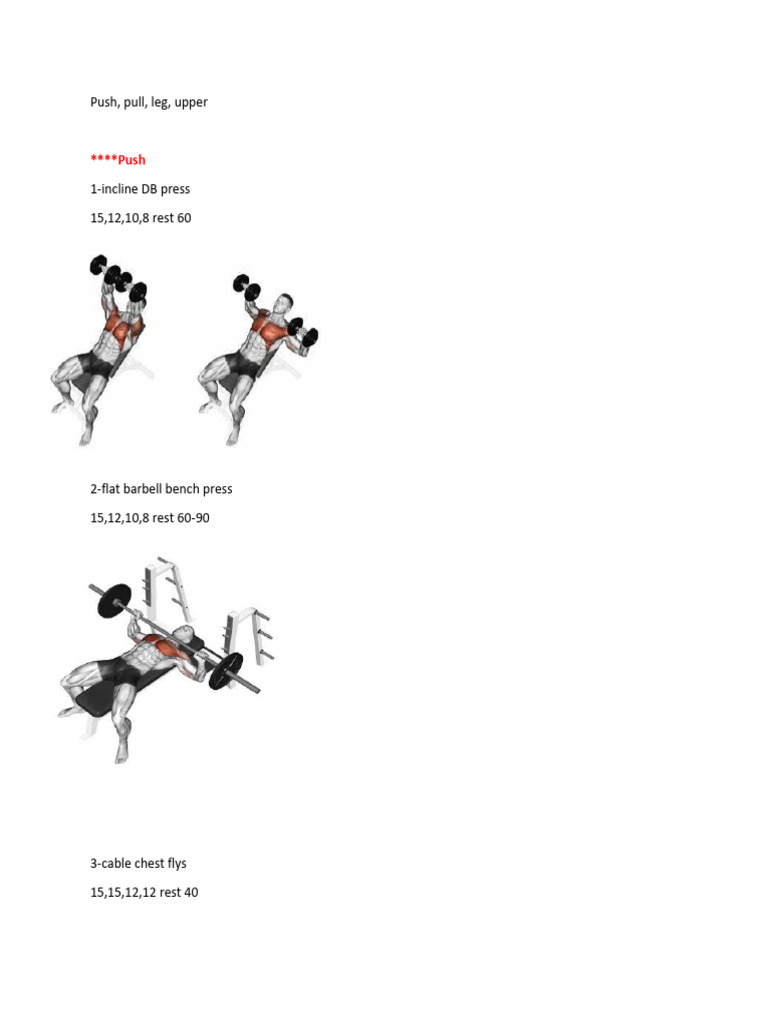 Push, pull, leg, upper

****Push

1-incline DB press

15,12,10,8 rest 60

2-flat barbell bench press

15,12,10,8 rest 60-90

3-cable chest flys

15,15,12,12 rest 40