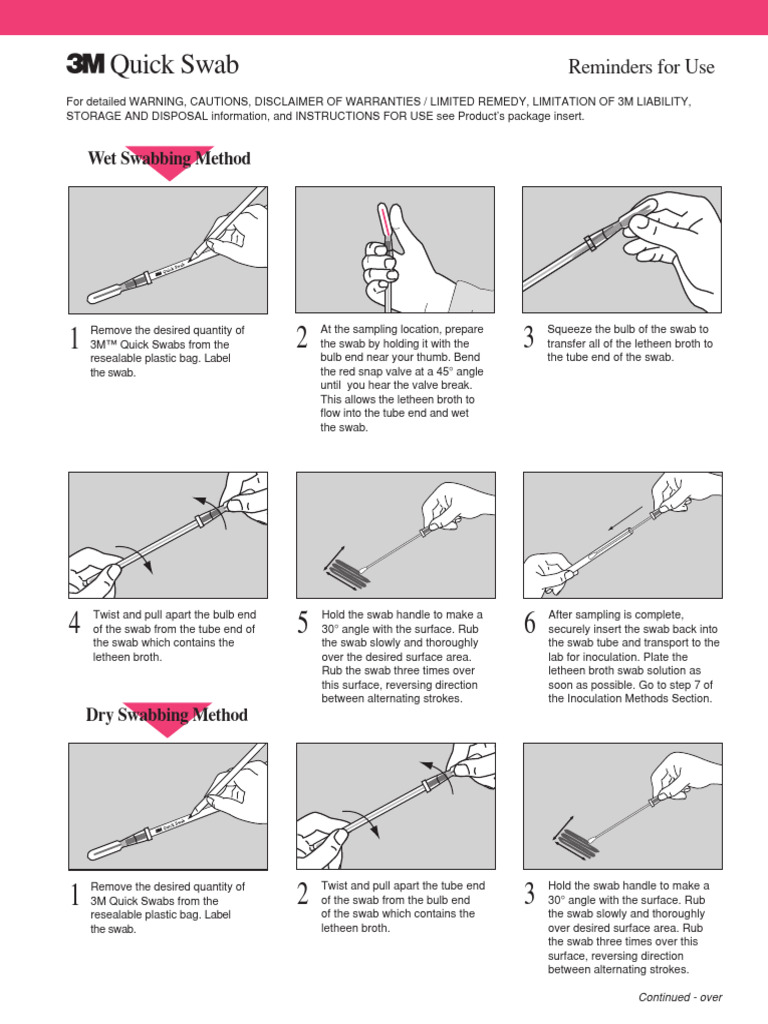 3M Quick Swab

Reminders for Use

For detailed WARNING, CAUTIONS, DISCLAIMER OF WARRANTIES / LIMITED REMEDY, LIMITATION OF 3M LIABILITY, STORAGE AND DISPOSAL information, and INSTRUCTIONS FOR USE see Product's package insert.

Wet Swabbing Method

3M Quick Swab

1 Remove the desired quantity of 3M™ Quick Swabs from the resealable plastic bag. Label the swab.

2 At the sampling location, prepare the swab by holding it with the bulb end near your thumb. Bend the red snap valve at a 45° angle until you hear the valve break. This allows the letheen broth to flow into the tube end and wet the swab.

3 Squeeze the bulb of the swab to transfer all of the letheen broth to the tube end of the swab.

4 Twist and pull apart the bulb end of the swab from the tube end of the swab which contains the letheen broth.

5 Hold the swab handle to make a 30° angle with the surface. Rub the swab slowly and thoroughly over the desired surface area. Rub the swab three times over this surface, reversing direction between alternating strokes.

6 After sampling is complete, securely insert the swab back into the swab tube and transport to the lab for inoculation. Plate the letheen broth swab solution as soon as possible. Go to step 7 of the Inoculation Methods Section.

Dry Swabbing Method

3M Quick Swab

1 Remove the desired quantity of 3M Quick Swabs from the resealable plastic bag. Label the swab.

2 Twist and pull apart the tube end of the swab from the bulb end of the swab which contains the letheen broth.

3 Hold the swab handle to make a 30° angle with the surface. Rub the swab slowly and thoroughly over desired surface area. Rub the swab three times over this surface, reversing direction between alternating strokes.

Continued - over