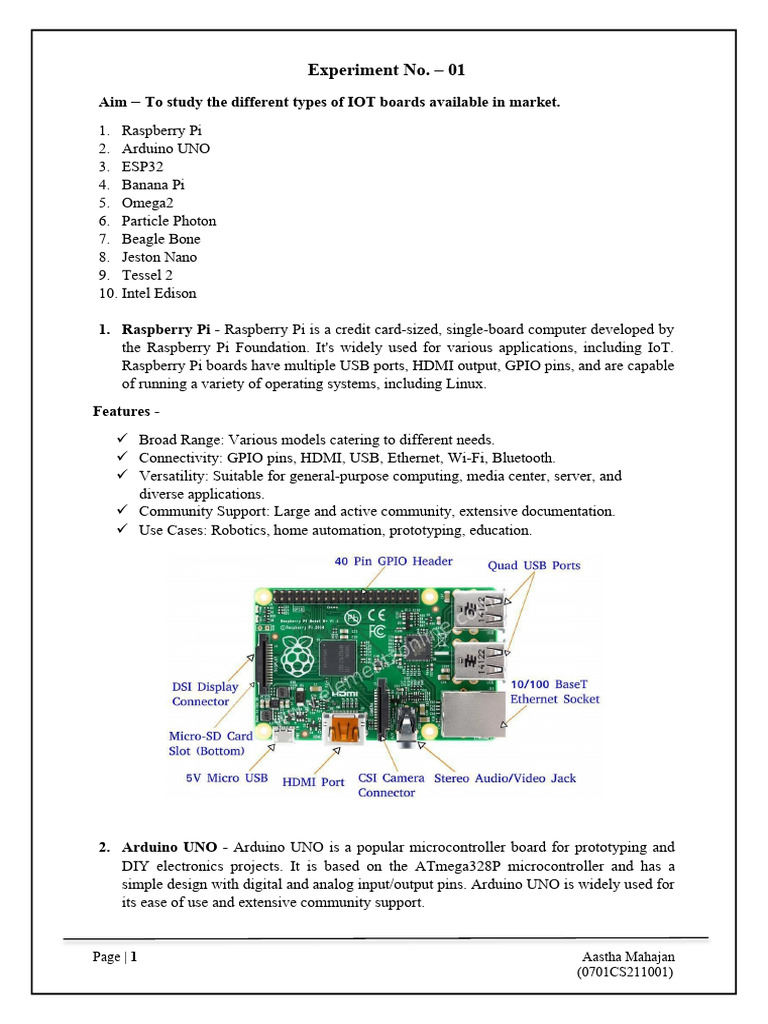 Experiment No. – 01

Aim – To study the different types of IOT boards available in market.

1. Raspberry Pi
2. Arduino UNO
3. ESP32
4. Banana Pi
5. Omega2
6. Particle Photon
7. Beagle Bone
8. Jeston Nano
9. Tessel 2
10. Intel Edison

1. Raspberry Pi - Raspberry Pi is a credit card-sized, single-board computer developed by the Raspberry Pi Foundation. It's widely used for various applications, including IoT. Raspberry Pi boards have multiple USB ports, HDMI output, GPIO pins, and are capable of running a variety of operating systems, including Linux.

Features -

✓ Broad Range: Various models catering to different needs.
✓ Connectivity: GPIO pins, HDMI, USB, Ethernet, Wi-Fi, Bluetooth.
✓ Versatility: Suitable for general-purpose computing, media center, server, and diverse applications.
✓ Community Support: Large and active community, extensive documentation.
✓ Use Cases: Robotics, home automation, prototyping, education.

40 Pin GPIO Header
Quad USB Ports
DSI Display Connector
10/100 BaseT Ethernet Socket
Micro-SD Card Slot (Bottom)
5V Micro USB
HDMI Port
CSI Camera Connector
Stereo Audio/Video Jack

2. Arduino UNO - Arduino UNO is a popular microcontroller board for prototyping and DIY electronics projects. It is based on the ATmega328P microcontroller and has a simple design with digital and analog input/output pins. Arduino UNO is widely used for its ease of use and extensive community support.

Page | 1
Aastha Mahajan
(0701CS211001)