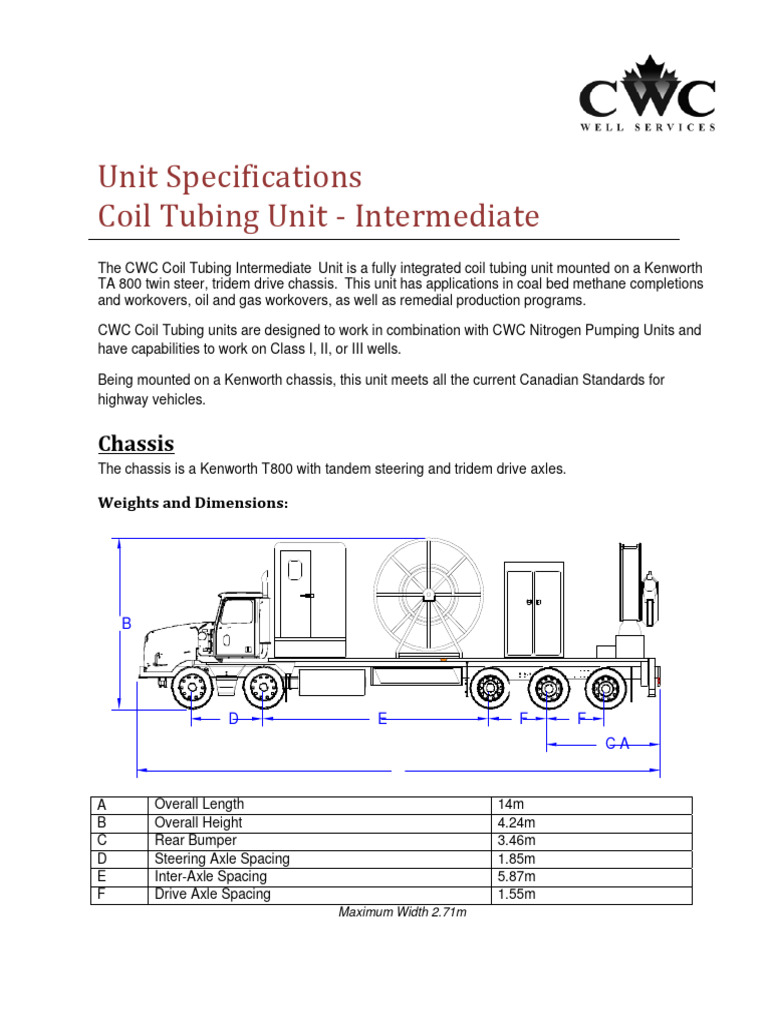 CWC
WELL SERVICES

Unit Specifications
Coil Tubing Unit - Intermediate

The CWC Coil Tubing Intermediate Unit is a fully integrated coil tubing unit mounted on a Kenworth TA 800 twin steer, tridem drive chassis. This unit has applications in coal bed methane completions and workovers, oil and gas workovers, as well as remedial production programs.

CWC Coil Tubing units are designed to work in combination with CWC Nitrogen Pumping Units and have capabilities to work on Class I, II, or III wells.

Being mounted on a Kenworth chassis, this unit meets all the current Canadian Standards for highway vehicles.

Chassis

The chassis is a Kenworth T800 with tandem steering and tridem drive axles.

Weights and Dimensions:

B
D E F F
C A

| A | Overall Length | 14m |
|---|---|---|
| B | Overall Height | 4.24m |
| C | Rear Bumper | 3.46m |
| D | Steering Axle Spacing | 1.85m |
| E | Inter-Axle Spacing | 5.87m |
| F | Drive Axle Spacing | 1.55m |

Maximum Width 2.71m