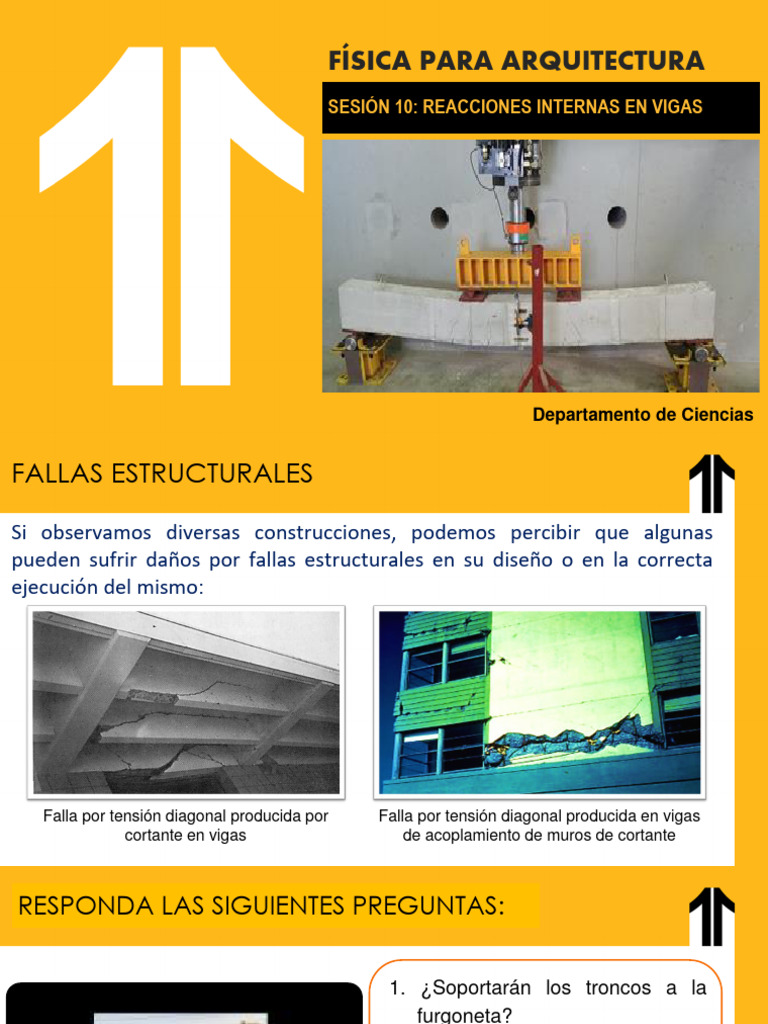 FÍSICA PARA ARQUITECTURA

SESIÓN 10: REACCIONES INTERNAS EN VIGAS

Departamento de Ciencias

FALLAS ESTRUCTURALES

Si observamos diversas construcciones, podemos percibir que algunas pueden sufrir daños por fallas estructurales en su diseño o en la correcta ejecución del mismo:

Falla por tensión diagonal producida por cortante en vigas

Falla por tensión diagonal producida en vigas de acoplamiento de muros de cortante

RESPONDA LAS SIGUIENTES PREGUNTAS:

1. ¿Soportarán los troncos a la furgoneta?