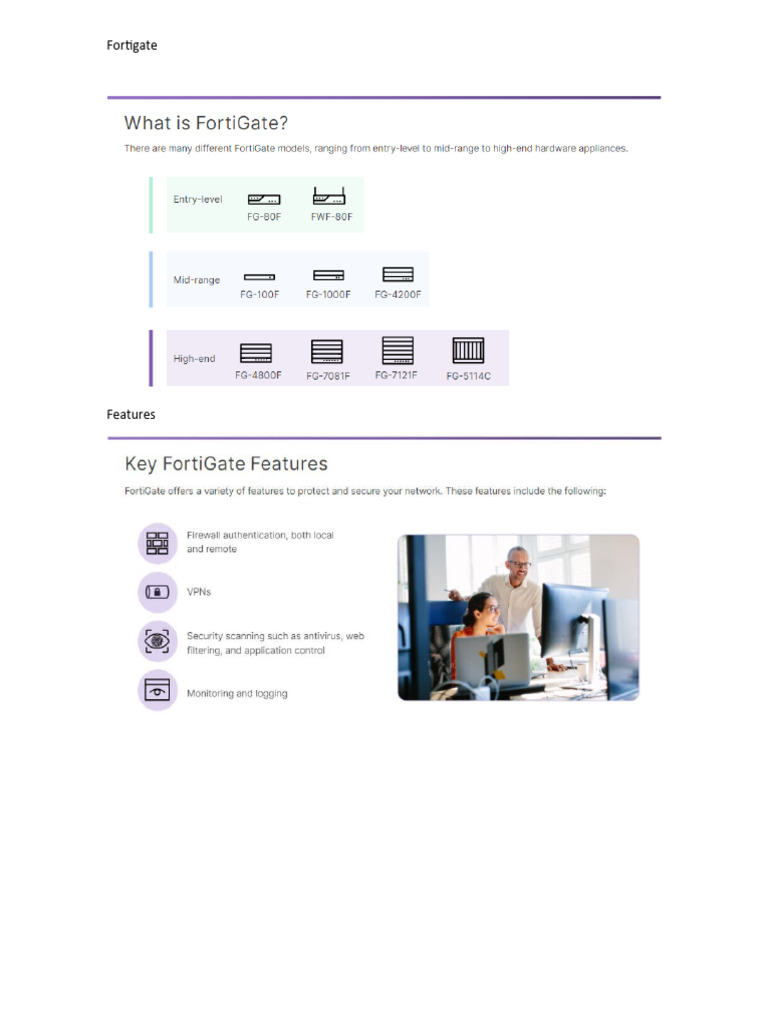 Fortigate

What is FortiGate?

There are many different FortiGate models, ranging from entry-level to mid-range to high-end hardware appliances.

Entry-level FG-80F FWF-80F

Mid-range FG-100F FG-1000F FG-4200F

High-end FG-4800F FG-7081F FG-7121F FG-5114C

Features

Key FortiGate Features

FortiGate offers a variety of features to protect and secure your network. These features include the following:

Firewall authentication, both local and remote

VPNs

Security scanning such as antivirus, web filtering, and application control

Monitoring and logging