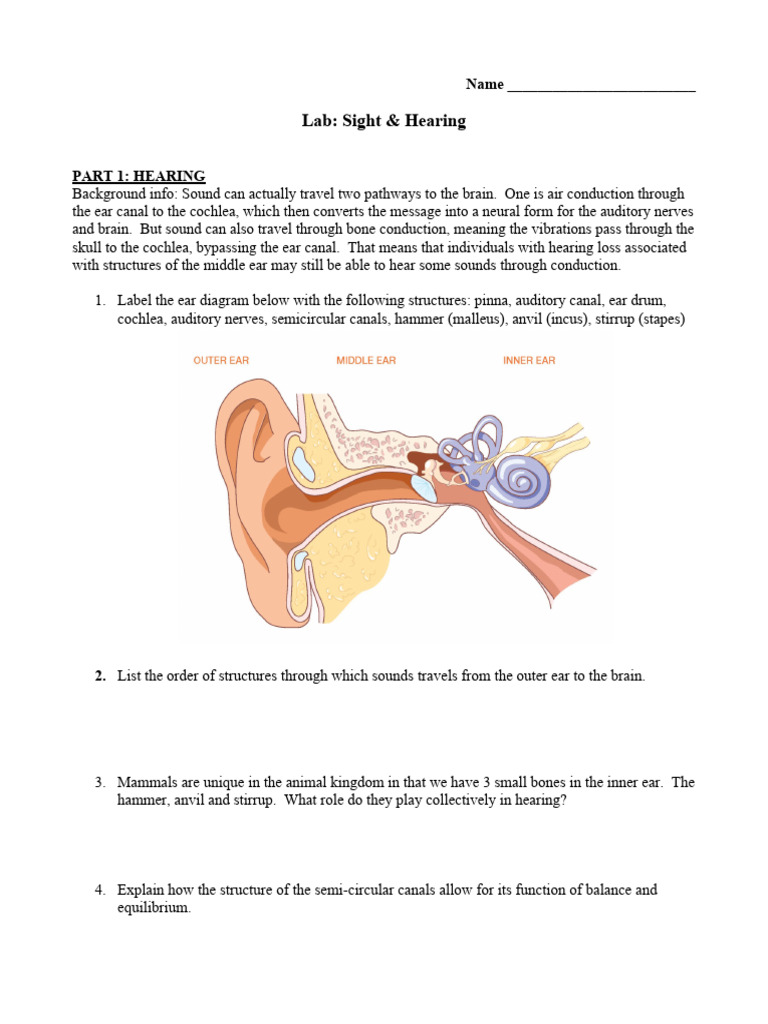 Name ________________________

Lab: Sight & Hearing

PART 1: HEARING
Background info: Sound can actually travel two pathways to the brain. One is air conduction through the ear canal to the cochlea, which then converts the message into a neural form for the auditory nerves and brain. But sound can also travel through bone conduction, meaning the vibrations pass through the skull to the cochlea, bypassing the ear canal. That means that individuals with hearing loss associated with structures of the middle ear may still be able to hear some sounds through conduction.

1. Label the ear diagram below with the following structures: pinna, auditory canal, ear drum, cochlea, auditory nerves, semicircular canals, hammer (malleus), anvil (incus), stirrup (stapes)

OUTER EAR MIDDLE EAR INNER EAR

2. List the order of structures through which sounds travels from the outer ear to the brain.

3. Mammals are unique in the animal kingdom in that we have 3 small bones in the inner ear. The hammer, anvil and stirrup. What role do they play collectively in hearing?

4. Explain how the structure of the semi-circular canals allow for its function of balance and equilibrium.