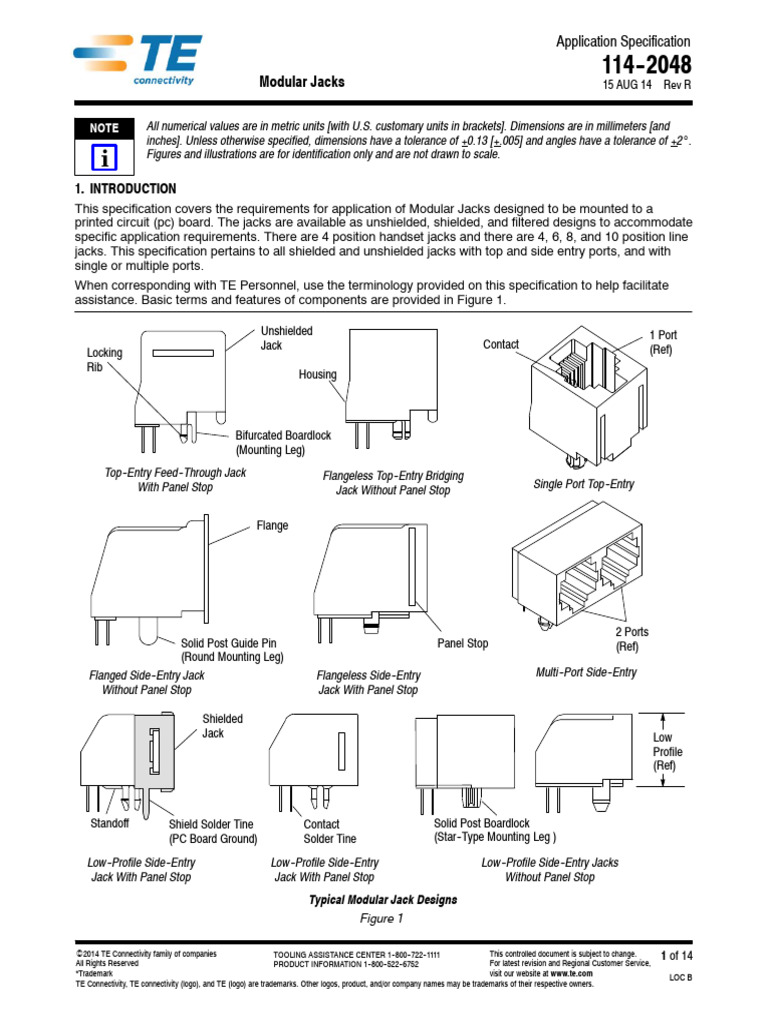 TE connectivity

Modular Jacks

Application Specification
114-2048
15 AUG 14 Rev R

NOTE
i

All numerical values are in metric units [with U.S. customary units in brackets]. Dimensions are in millimeters [and inches]. Unless otherwise specified, dimensions have a tolerance of $\pm$0.13 [$\pm$.005] and angles have a tolerance of $\pm$2°. Figures and illustrations are for identification only and are not drawn to scale.

1. INTRODUCTION

This specification covers the requirements for application of Modular Jacks designed to be mounted to a printed circuit (pc) board. The jacks are available as unshielded, shielded, and filtered designs to accommodate specific application requirements. There are 4 position handset jacks and there are 4, 6, 8, and 10 position line jacks. This specification pertains to all shielded and unshielded jacks with top and side entry ports, and with single or multiple ports.

When corresponding with TE Personnel, use the terminology provided on this specification to help facilitate assistance. Basic terms and features of components are provided in Figure 1.

Locking Rib
Unshielded Jack
Bifurcated Boardlock (Mounting Leg)
Top-Entry Feed-Through Jack With Panel Stop

Housing
Flangeless Top-Entry Bridging Jack Without Panel Stop

Contact
1 Port (Ref)
Single Port Top-Entry

Flange
Solid Post Guide Pin (Round Mounting Leg)
Flanged Side-Entry Jack Without Panel Stop

Panel Stop
Flangeless Side-Entry Jack With Panel Stop

2 Ports (Ref)
Multi-Port Side-Entry

Shielded Jack
Standoff
Shield Solder Tine (PC Board Ground)
Low-Profile Side-Entry Jack With Panel Stop

Contact Solder Tine
Low-Profile Side-Entry Jack With Panel Stop

Solid Post Boardlock (Star-Type Mounting Leg )
Low Profile (Ref)
Low-Profile Side-Entry Jacks Without Panel Stop

Typical Modular Jack Designs
Figure 1

©2014 TE Connectivity family of companies
All Rights Reserved
*Trademark
TOOLING ASSISTANCE CENTER 1-800-722-1111
PRODUCT INFORMATION 1-800-522-6752
This controlled document is subject to change.
For latest revision and Regional Customer Service, visit our website at www.te.com
1 of 14
TE Connectivity, TE connectivity (logo), and TE (logo) are trademarks. Other logos, product, and/or company names may be trademarks of their respective owners.
LOC B