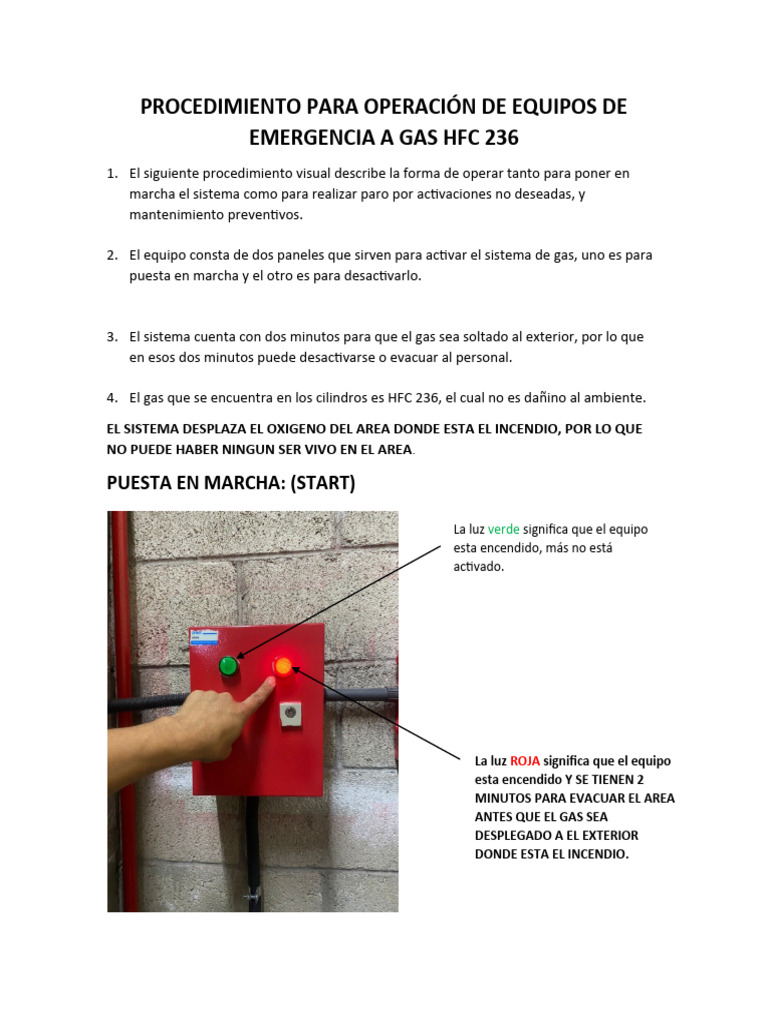 PROCEDIMIENTO PARA OPERACIÓN DE EQUIPOS DE EMERGENCIA A GAS HFC 236

1. El siguiente procedimiento visual describe la forma de operar tanto para poner en marcha el sistema como para realizar paro por activaciones no deseadas, y mantenimiento preventivos.

2. El equipo consta de dos paneles que sirven para activar el sistema de gas, uno es para puesta en marcha y el otro es para desactivarlo.

3. El sistema cuenta con dos minutos para que el gas sea soltado al exterior, por lo que en esos dos minutos puede desactivarse o evacuar al personal.

4. El gas que se encuentra en los cilindros es HFC 236, el cual no es dañino al ambiente.

EL SISTEMA DESPLAZA EL OXIGENO DEL AREA DONDE ESTA EL INCENDIO, POR LO QUE NO PUEDE HABER NINGUN SER VIVO EN EL AREA.

PUESTA EN MARCHA: (START)

La luz verde significa que el equipo esta encendido, más no está activado.

La luz ROJA significa que el equipo esta encendido Y SE TIENEN 2 MINUTOS PARA EVACUAR EL AREA ANTES QUE EL GAS SEA DESPLEGADO A EL EXTERIOR DONDE ESTA EL INCENDIO.