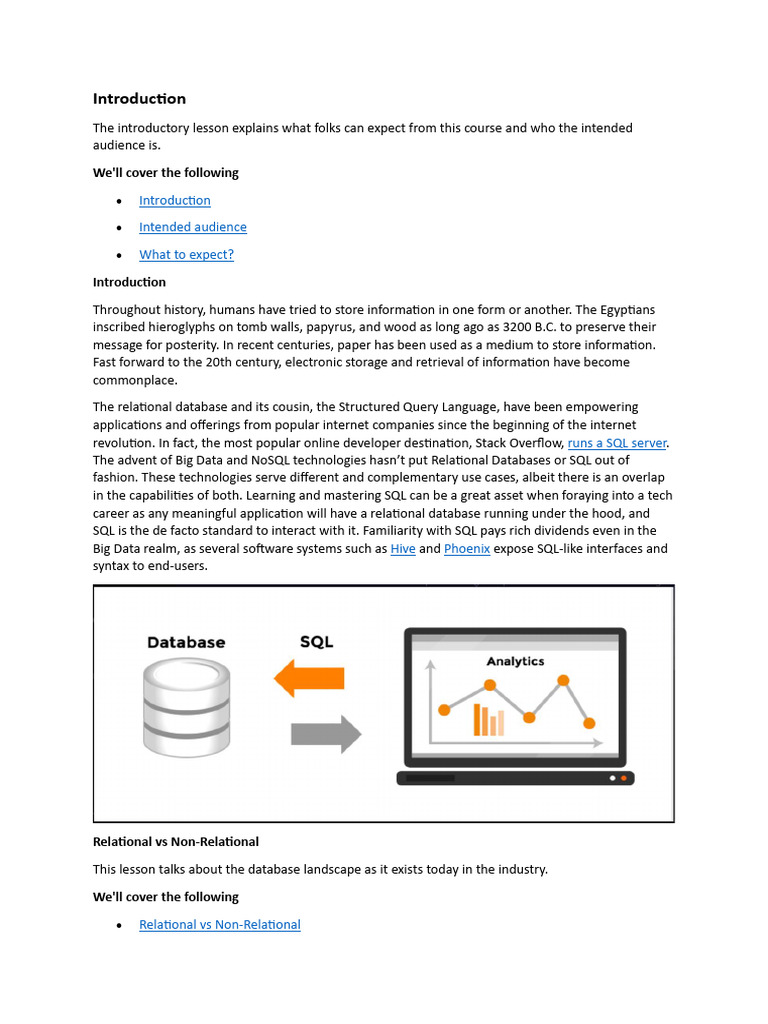 Introduction

The introductory lesson explains what folks can expect from this course and who the intended audience is.

We'll cover the following

• Introduction
• Intended audience
• What to expect?

Introduction

Throughout history, humans have tried to store information in one form or another. The Egyptians inscribed hieroglyphs on tomb walls, papyrus, and wood as long ago as 3200 B.C. to preserve their message for posterity. In recent centuries, paper has been used as a medium to store information. Fast forward to the 20th century, electronic storage and retrieval of information have become commonplace.

The relational database and its cousin, the Structured Query Language, have been empowering applications and offerings from popular internet companies since the beginning of the internet revolution. In fact, the most popular online developer destination, Stack Overflow, runs a SQL server. The advent of Big Data and NoSQL technologies hasn't put Relational Databases or SQL out of fashion. These technologies serve different and complementary use cases, albeit there is an overlap in the capabilities of both. Learning and mastering SQL can be a great asset when foraying into a tech career as any meaningful application will have a relational database running under the hood, and SQL is the de facto standard to interact with it. Familiarity with SQL pays rich dividends even in the Big Data realm, as several software systems such as Hive and Phoenix expose SQL-like interfaces and syntax to end-users.

Database
SQL
Analytics

Relational vs Non-Relational

This lesson talks about the database landscape as it exists today in the industry.

We'll cover the following

• Relational vs Non-Relational