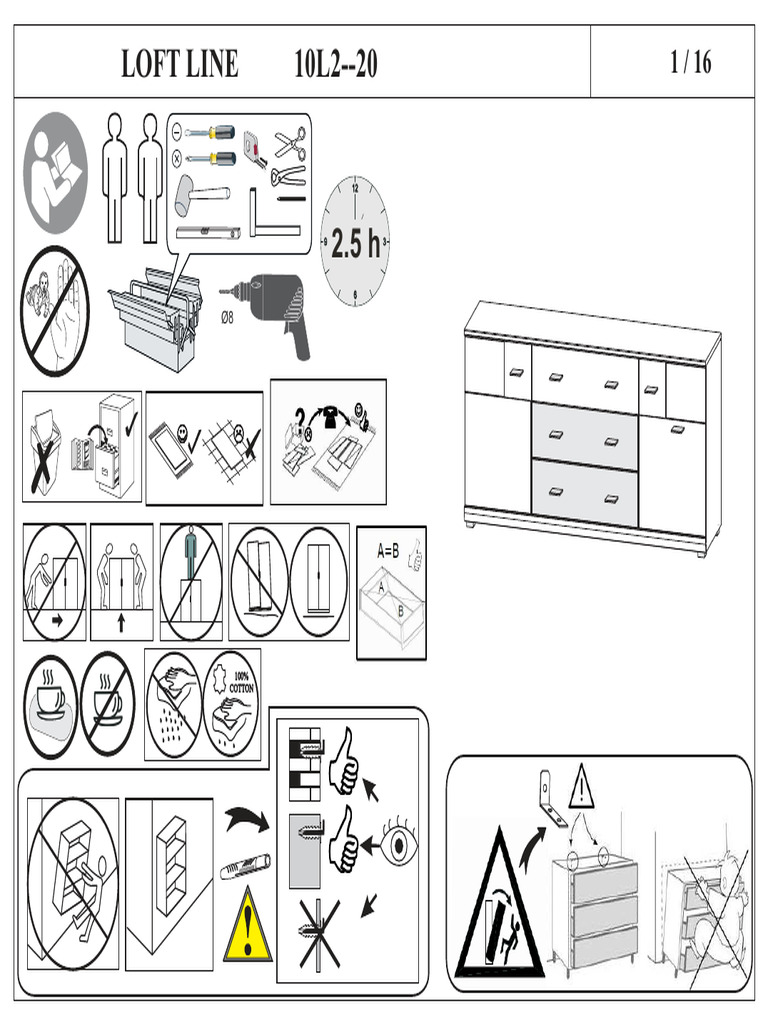 LOFT LINE 10L2--20

1 / 16

12
9
2.5 h
3
6

Ø8

A=B

A

B

100% COTTON