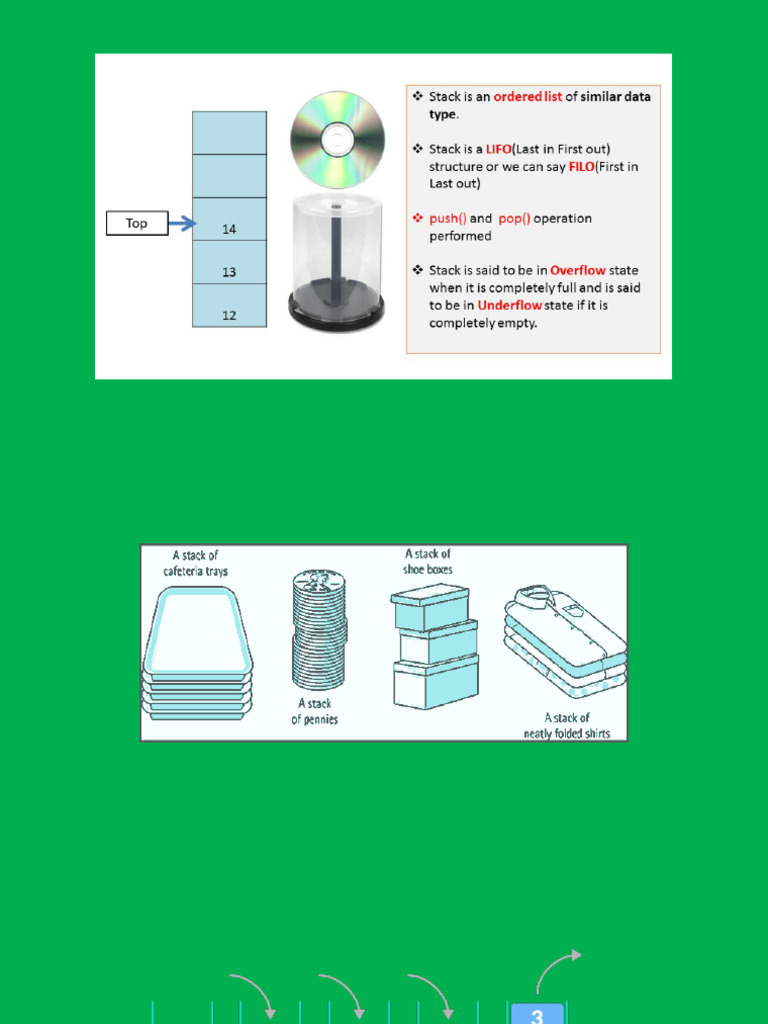 Top

14

13

12

❖ Stack is an ordered list of similar data type.

❖ Stack is a LIFO(Last in First out) structure or we can say FILO(First in Last out)

❖ push() and pop() operation performed

❖ Stack is said to be in Overflow state when it is completely full and is said to be in Underflow state if it is completely empty.

A stack of cafeteria trays

A stack of pennies

A stack of shoe boxes

A stack of neatly folded shirts

3