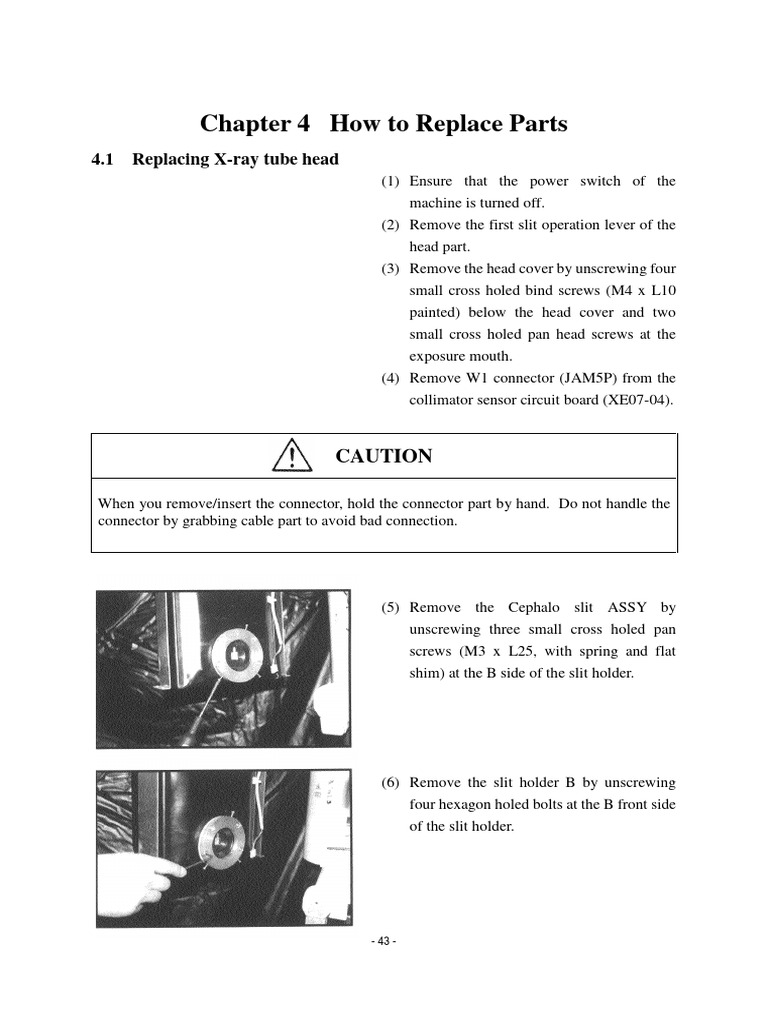 Chapter 4 How to Replace Parts

4.1 Replacing X-ray tube head

(1) Ensure that the power switch of the machine is turned off.

(2) Remove the first slit operation lever of the head part.

(3) Remove the head cover by unscrewing four small cross holed bind screws (M4 x L10 painted) below the head cover and two small cross holed pan head screws at the exposure mouth.

(4) Remove W1 connector (JAM5P) from the collimator sensor circuit board (XE07-04).

CAUTION

When you remove/insert the connector, hold the connector part by hand. Do not handle the connector by grabbing cable part to avoid bad connection.

(5) Remove the Cephalo slit ASSY by unscrewing three small cross holed pan screws (M3 x L25, with spring and flat shim) at the B side of the slit holder.

(6) Remove the slit holder B by unscrewing four hexagon holed bolts at the B front side of the slit holder.

- 43 -