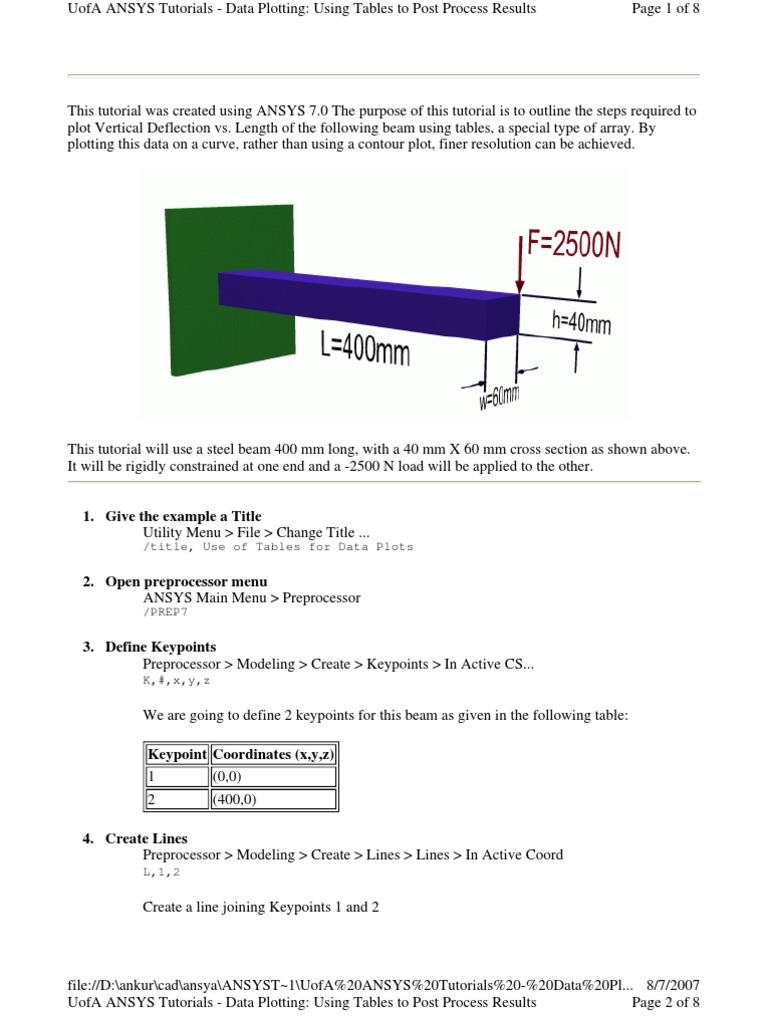 UofA ANSYS Tutorials - Data Plotting: Using Tables to Post Process Results Page 1 of 8

This tutorial was created using ANSYS 7.0 The purpose of this tutorial is to outline the steps required to plot Vertical Deflection vs. Length of the following beam using tables, a special type of array. By plotting this data on a curve, rather than using a contour plot, finer resolution can be achieved.

F=2500N

h=40mm

L=400mm

w=60mm

This tutorial will use a steel beam 400 mm long, with a 40 mm X 60 mm cross section as shown above. It will be rigidly constrained at one end and a -2500 N load will be applied to the other.

1. Give the example a Title
Utility Menu > File > Change Title ...
/title, Use of Tables for Data Plots

2. Open preprocessor menu
ANSYS Main Menu > Preprocessor
/PREP7

3. Define Keypoints
Preprocessor > Modeling > Create > Keypoints > In Active CS...
K,#,x,y,z

We are going to define 2 keypoints for this beam as given in the following table:

| Keypoint | Coordinates (x,y,z) |
|---|---|
| 1 | (0,0) |
| 2 | (400,0) |

4. Create Lines
Preprocessor > Modeling > Create > Lines > Lines > In Active Coord
L,1,2

Create a line joining Keypoints 1 and 2

file://D:\ankur\cad\ansya\ANSYST~1\UofA%20ANSYS%20Tutorials%20-%20Data%20Pl... 8/7/2007
UofA ANSYS Tutorials - Data Plotting: Using Tables to Post Process Results Page 2 of 8