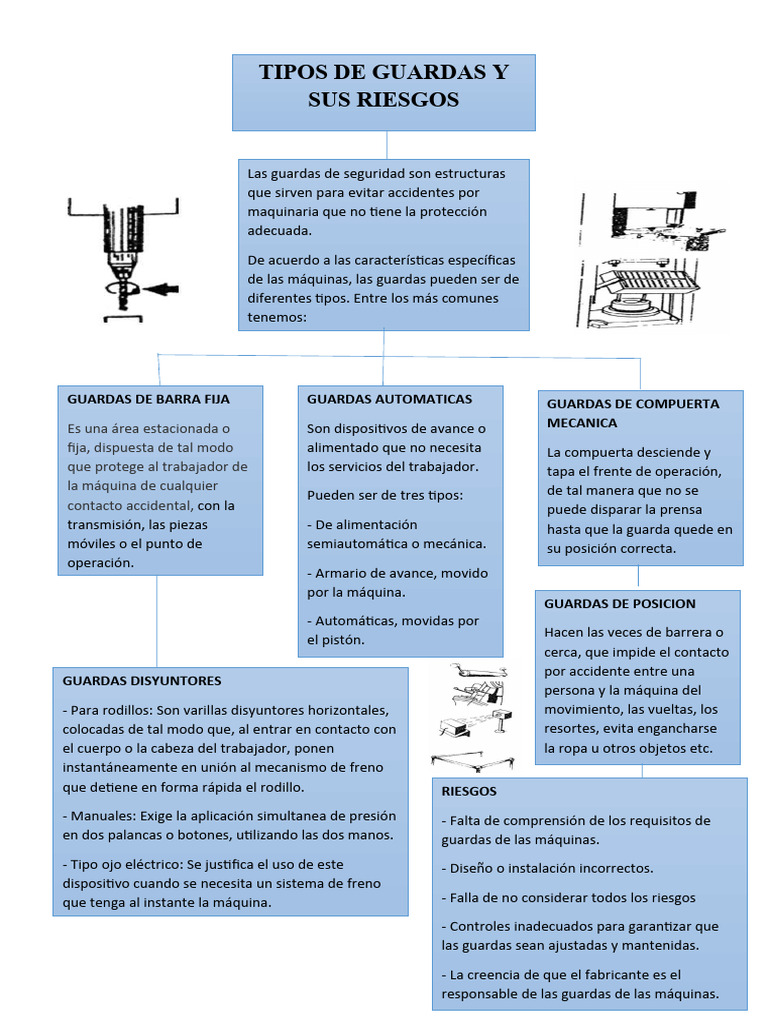 TIPOS DE GUARDAS Y SUS RIESGOS

Las guardas de seguridad son estructuras que sirven para evitar accidentes por maquinaria que no tiene la protección adecuada.

De acuerdo a las características específicas de las máquinas, las guardas pueden ser de diferentes tipos. Entre los más comunes tenemos:

GUARDAS DE BARRA FIJA

Es una área estacionada o fija, dispuesta de tal modo que protege al trabajador de la máquina de cualquier contacto accidental, con la transmisión, las piezas móviles o el punto de operación.

GUARDAS AUTOMATICAS

Son dispositivos de avance o alimentado que no necesita los servicios del trabajador.

Pueden ser de tres tipos:

- De alimentación semiautomática o mecánica.

- Armario de avance, movido por la máquina.

- Automáticas, movidas por el pistón.

GUARDAS DE COMPUERTA MECANICA

La compuerta desciende y tapa el frente de operación, de tal manera que no se puede disparar la prensa hasta que la guarda quede en su posición correcta.

GUARDAS DE POSICION

Hacen las veces de barrera o cerca, que impide el contacto por accidente entre una persona y la máquina del movimiento, las vueltas, los resortes, evita engancharse la ropa u otros objetos etc.

GUARDAS DISYUNTORES

- Para rodillos: Son varillas disyuntores horizontales, colocadas de tal modo que, al entrar en contacto con el cuerpo o la cabeza del trabajador, ponen instantáneamente en unión al mecanismo de freno que detiene en forma rápida el rodillo.

- Manuales: Exige la aplicación simultanea de presión en dos palancas o botones, utilizando las dos manos.

- Tipo ojo eléctrico: Se justifica el uso de este dispositivo cuando se necesita un sistema de freno que tenga al instante la máquina.

RIESGOS

- Falta de comprensión de los requisitos de guardas de las máquinas.

- Diseño o instalación incorrectos.

- Falla de no considerar todos los riesgos

- Controles inadecuados para garantizar que las guardas sean ajustadas y mantenidas.

- La creencia de que el fabricante es el responsable de las guardas de las máquinas.