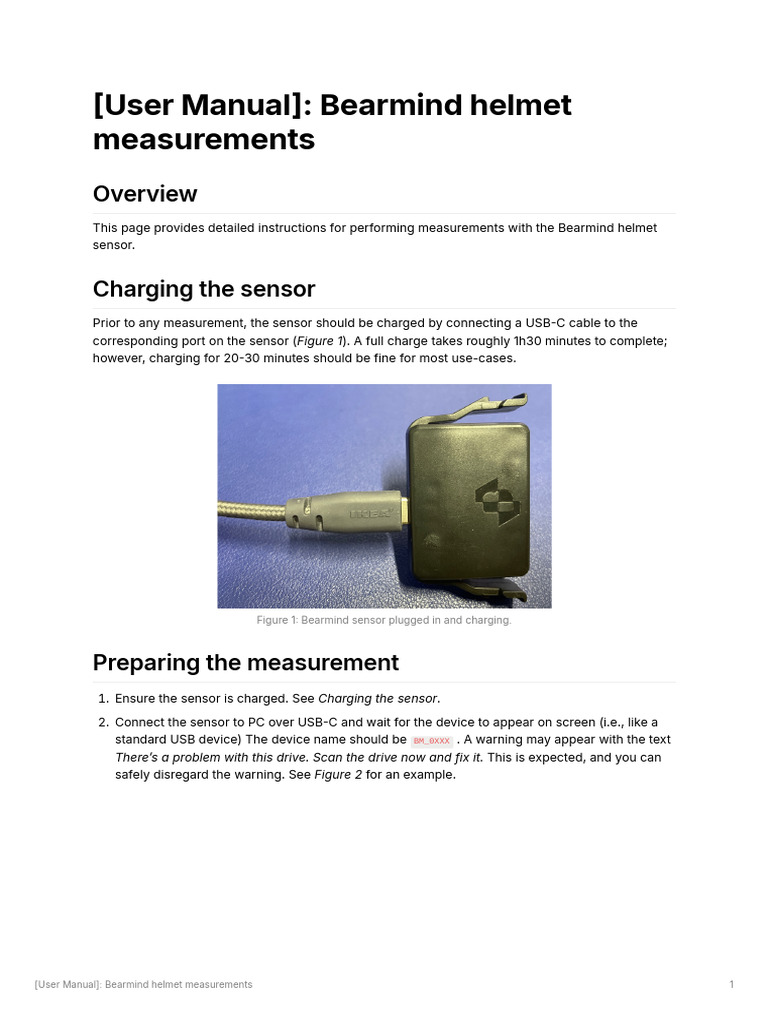 [User Manual]: Bearmind helmet measurements

Overview

This page provides detailed instructions for performing measurements with the Bearmind helmet sensor.

Charging the sensor

Prior to any measurement, the sensor should be charged by connecting a USB-C cable to the corresponding port on the sensor (Figure 1). A full charge takes roughly 1h30 minutes to complete; however, charging for 20-30 minutes should be fine for most use-cases.

Figure 1: Bearmind sensor plugged in and charging.

Preparing the measurement

1. Ensure the sensor is charged. See Charging the sensor.
2. Connect the sensor to PC over USB-C and wait for the device to appear on screen (i.e., like a standard USB device) The device name should be BM_0XXX . A warning may appear with the text There's a problem with this drive. Scan the drive now and fix it. This is expected, and you can safely disregard the warning. See Figure 2 for an example.

[User Manual]: Bearmind helmet measurements 1