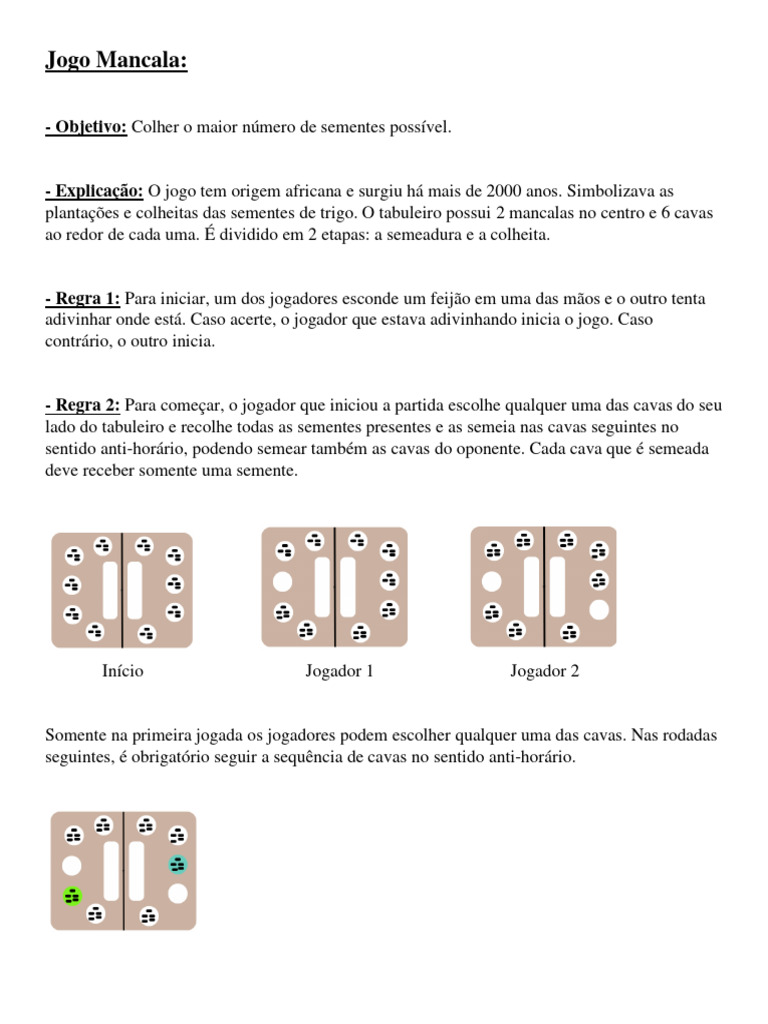 Jogo Mancala:

- Objetivo: Colher o maior número de sementes possível.

- Explicação: O jogo tem origem africana e surgiu há mais de 2000 anos. Simbolizava as plantações e colheitas das sementes de trigo. O tabuleiro possui 2 mancalas no centro e 6 cavas ao redor de cada uma. É dividido em 2 etapas: a semeadura e a colheita.

- Regra 1: Para iniciar, um dos jogadores esconde um feijão em uma das mãos e o outro tenta adivinhar onde está. Caso acerte, o jogador que estava adivinhando inicia o jogo. Caso contrário, o outro inicia.

- Regra 2: Para começar, o jogador que iniciou a partida escolhe qualquer uma das cavas do seu lado do tabuleiro e recolhe todas as sementes presentes e as semeia nas cavas seguintes no sentido anti-horário, podendo semear também as cavas do oponente. Cada cava que é semeada deve receber somente uma semente.

Início

Jogador 1

Jogador 2

Somente na primeira jogada os jogadores podem escolher qualquer uma das cavas. Nas rodadas seguintes, é obrigatório seguir a sequência de cavas no sentido anti-horário.