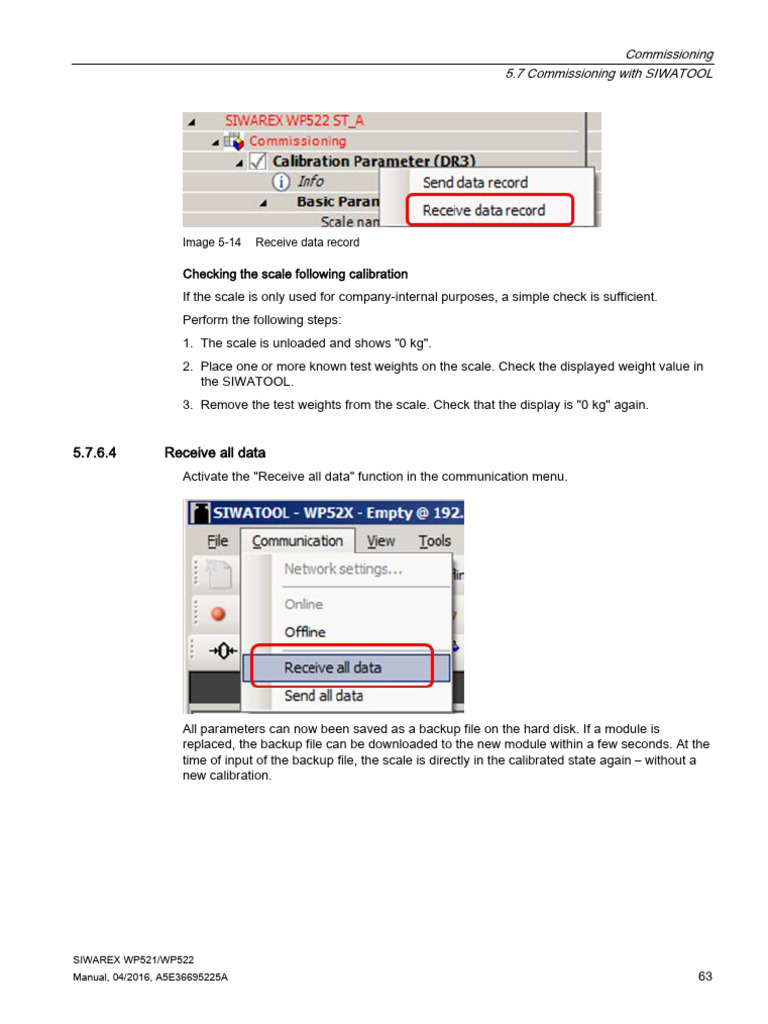 Commissioning
5.7 Commissioning with SIWATOOL

SIWAREX WP522 ST_A
Commissioning
Calibration Parameter (DR3)
Info
Basic Paran
Scale nan
Send data record
Receive data record

Image 5-14 Receive data record

Checking the scale following calibration

If the scale is only used for company-internal purposes, a simple check is sufficient.

Perform the following steps:

1. The scale is unloaded and shows "0 kg".
2. Place one or more known test weights on the scale. Check the displayed weight value in the SIWATOOL.
3. Remove the test weights from the scale. Check that the display is "0 kg" again.

5.7.6.4 Receive all data

Activate the "Receive all data" function in the communication menu.

SIWATOOL - WP52X - Empty @ 192.
File Communication View Tools
Network settings...
Online
Offline
Receive all data
Send all data

All parameters can now been saved as a backup file on the hard disk. If a module is replaced, the backup file can be downloaded to the new module within a few seconds. At the time of input of the backup file, the scale is directly in the calibrated state again – without a new calibration.

SIWAREX WP521/WP522
Manual, 04/2016, A5E36695225A
63