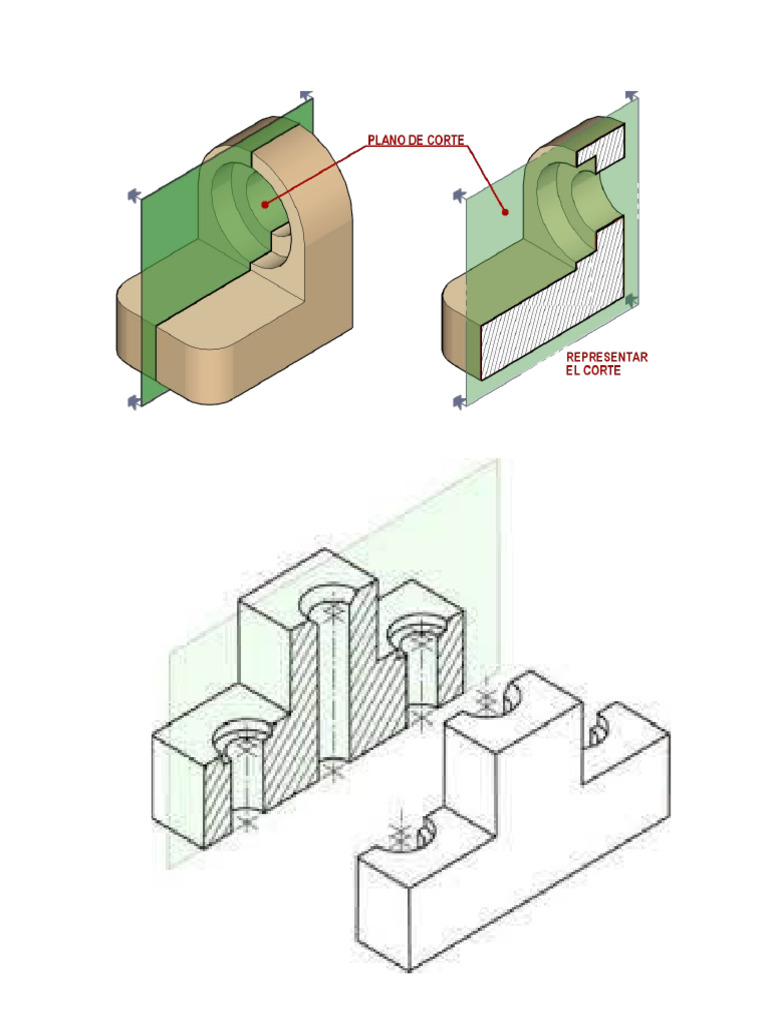 PLANO DE CORTE

REPRESENTAR EL CORTE