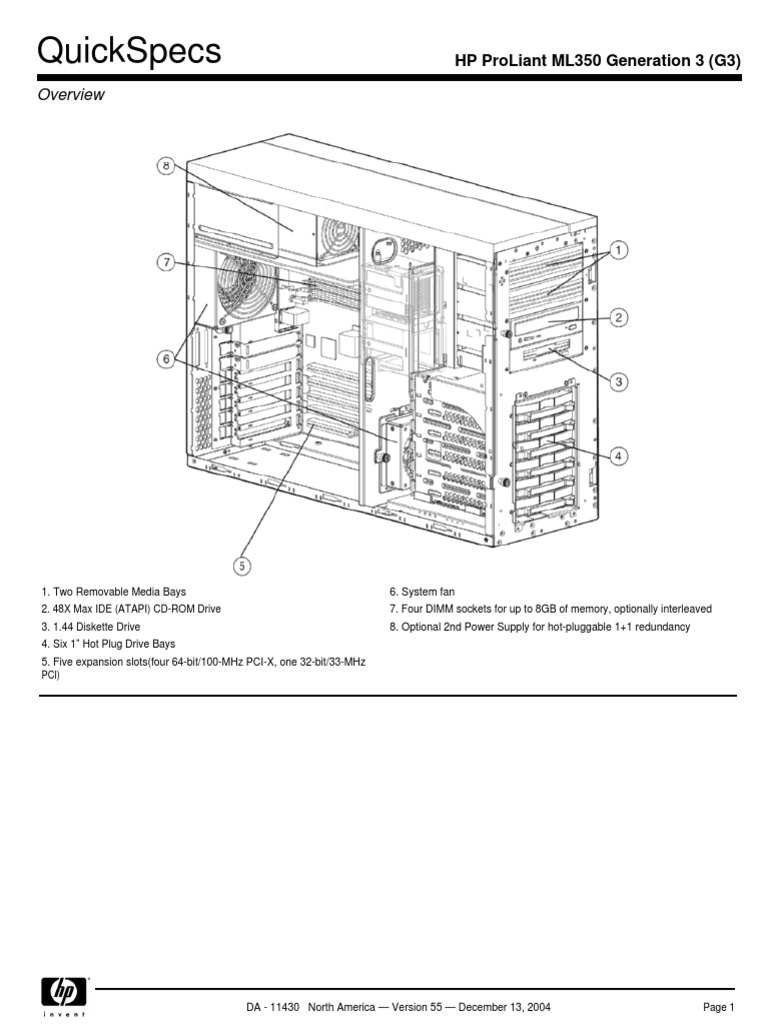 QuickSpecs

HP ProLiant ML350 Generation 3 (G3)

Overview

8

7

6

5

1

2

3

4

1. Two Removable Media Bays
2. 48X Max IDE (ATAPI) CD-ROM Drive
3. 1.44 Diskette Drive
4. Six 1" Hot Plug Drive Bays
5. Five expansion slots(four 64-bit/100-MHz PCI-X, one 32-bit/33-MHz PCI)

6. System fan
7. Four DIMM sockets for up to 8GB of memory, optionally interleaved
8. Optional 2nd Power Supply for hot-pluggable 1+1 redundancy

hp
invent

DA - 11430 North America — Version 55 — December 13, 2004

Page 1