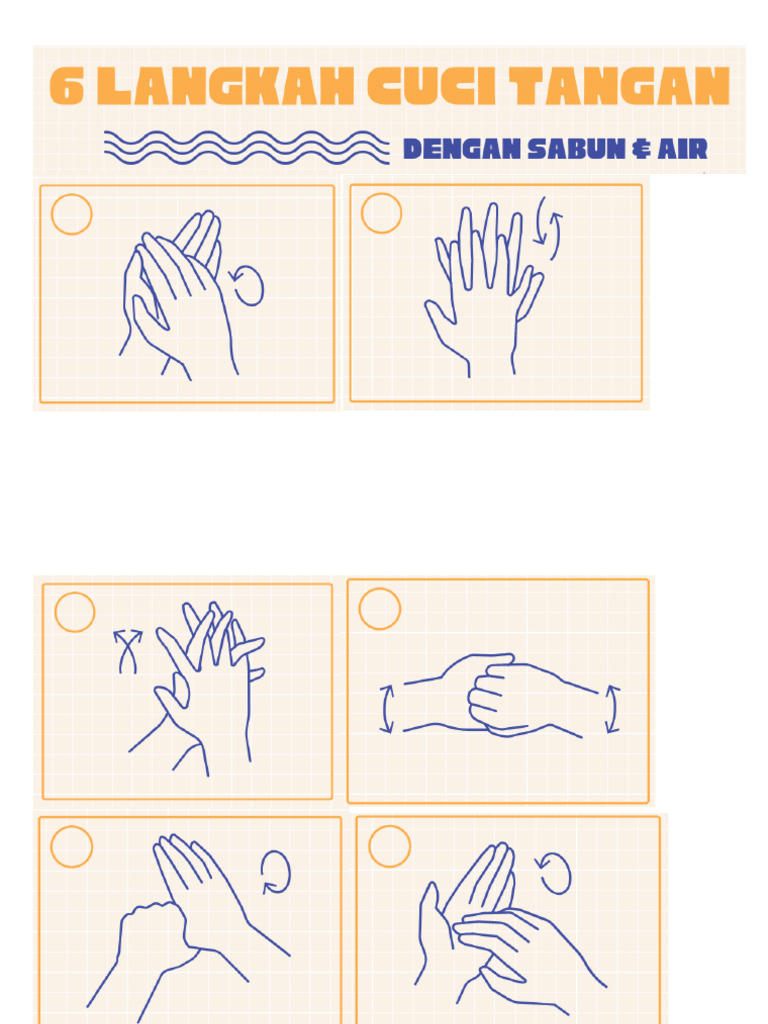 6 LANGKAH CUCI TANGAN

DENGAN SABUN & AIR