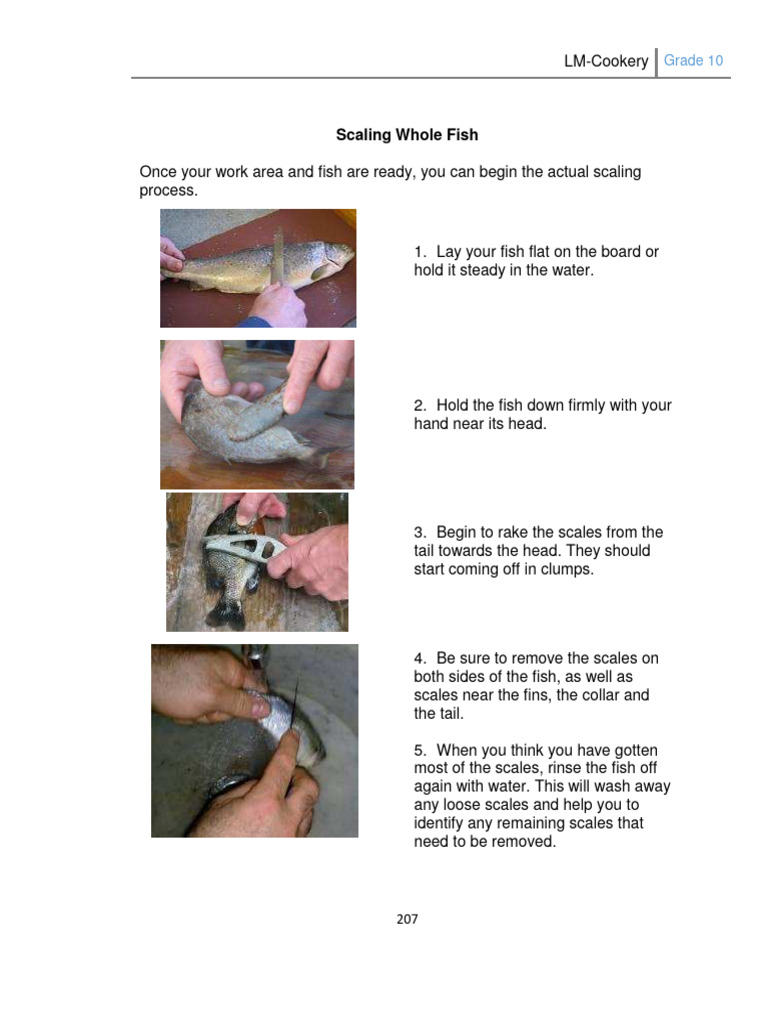 LM-Cookery Grade 10

Scaling Whole Fish

Once your work area and fish are ready, you can begin the actual scaling process.

1. Lay your fish flat on the board or hold it steady in the water.

2. Hold the fish down firmly with your hand near its head.

3. Begin to rake the scales from the tail towards the head. They should start coming off in clumps.

4. Be sure to remove the scales on both sides of the fish, as well as scales near the fins, the collar and the tail.

5. When you think you have gotten most of the scales, rinse the fish off again with water. This will wash away any loose scales and help you to identify any remaining scales that need to be removed.

207