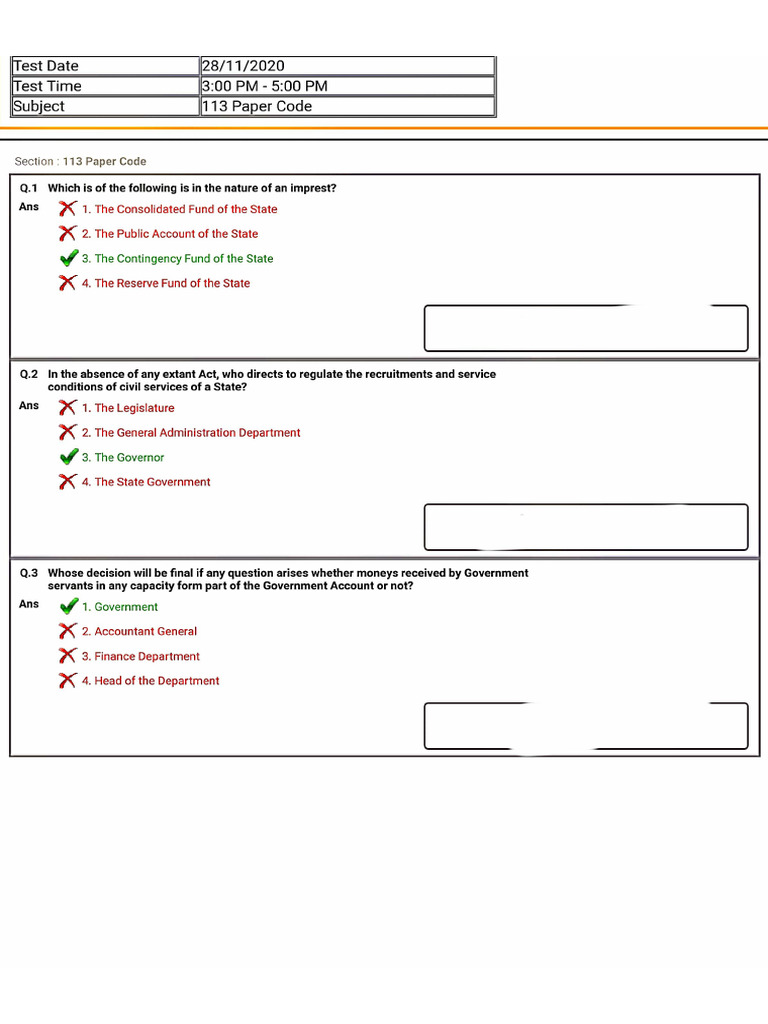 | Test Date | 28/11/2020 |
|---|---|
| Test Time | 3:00 PM - 5:00 PM |
| Subject | 113 Paper Code |

Section : 113 Paper Code

Q.1 Which is of the following is in the nature of an imprest?

Ans 1. The Consolidated Fund of the State

2. The Public Account of the State

3. The Contingency Fund of the State

4. The Reserve Fund of the State

Q.2 In the absence of any extant Act, who directs to regulate the recruitments and service conditions of civil services of a State?

Ans 1. The Legislature

2. The General Administration Department

3. The Governor

4. The State Government

Q.3 Whose decision will be final if any question arises whether moneys received by Government servants in any capacity form part of the Government Account or not?

Ans 1. Government

2. Accountant General

3. Finance Department

4. Head of the Department