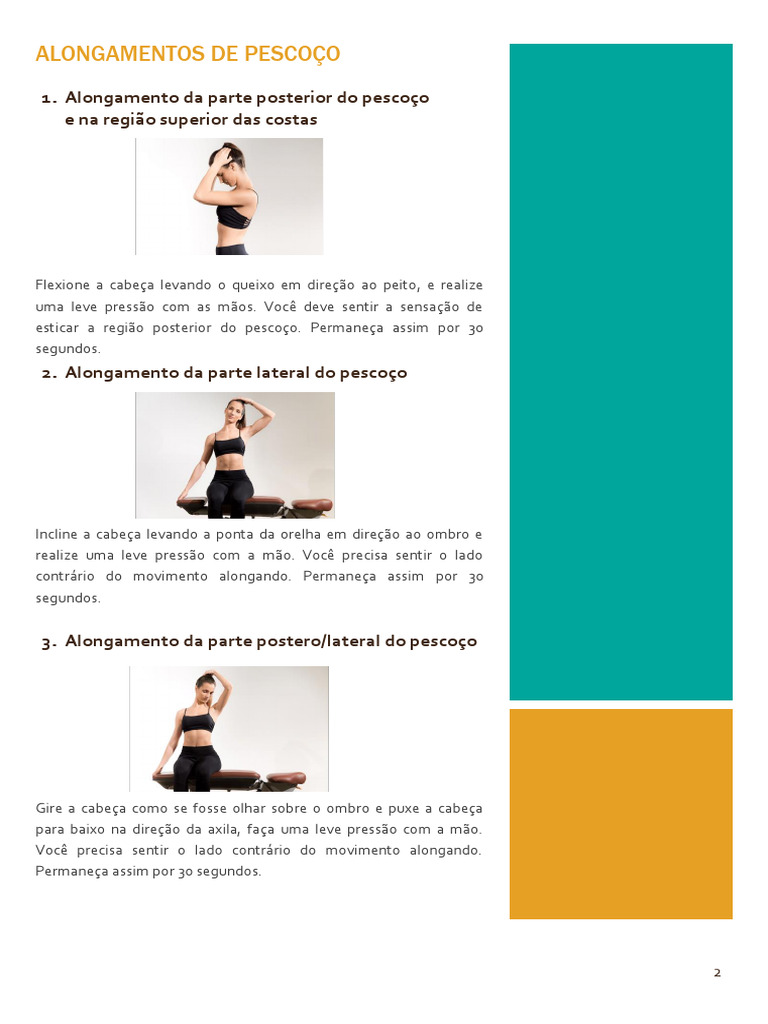 ALONGAMENTOS DE PESCOÇO

1. Alongamento da parte posterior do pescoço e na região superior das costas

Flexione a cabeça levando o queixo em direção ao peito, e realize uma leve pressão com as mãos. Você deve sentir a sensação de esticar a região posterior do pescoço. Permaneça assim por 30 segundos.

2. Alongamento da parte lateral do pescoço

Incline a cabeça levando a ponta da orelha em direção ao ombro e realize uma leve pressão com a mão. Você precisa sentir o lado contrário do movimento alongando. Permaneça assim por 30 segundos.

3. Alongamento da parte postero/lateral do pescoço

Gire a cabeça como se fosse olhar sobre o ombro e puxe a cabeça para baixo na direção da axila, faça uma leve pressão com a mão. Você precisa sentir o lado contrário do movimento alongando. Permaneça assim por 30 segundos.

2