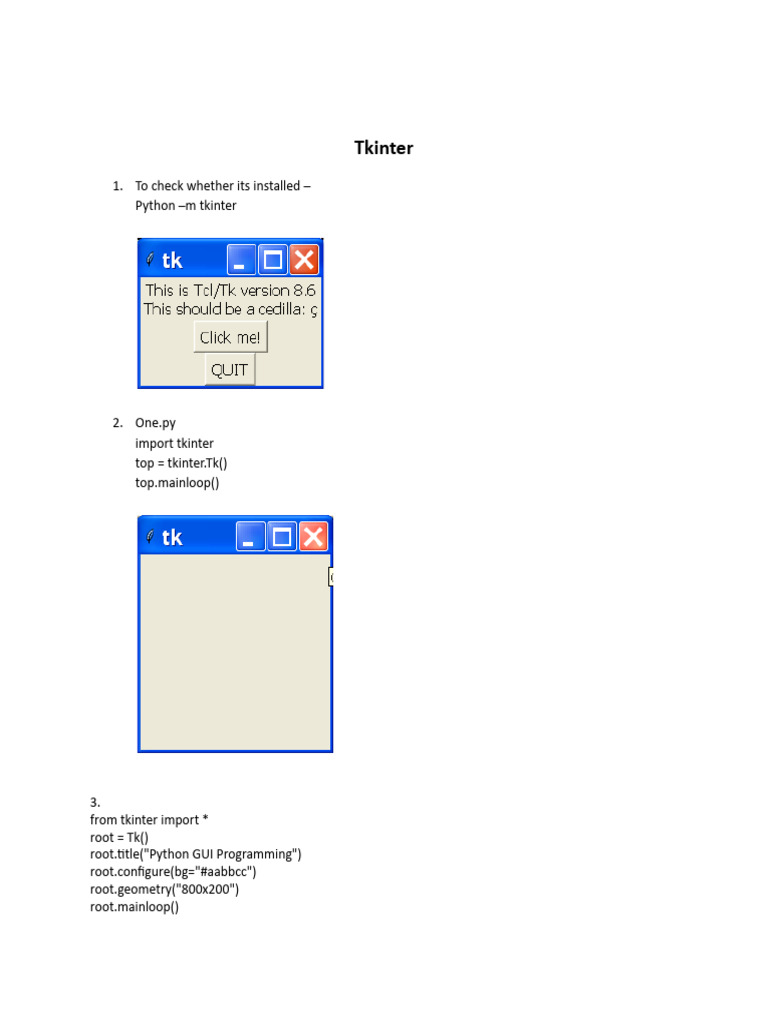 Tkinter

1. To check whether its installed –
Python –m tkinter

tk

This is Tcl/Tk version 8.6
This should be a cedilla: ç

Click me!

QUIT

2. One.py
import tkinter
top = tkinter.Tk()
top.mainloop()

tk

3.
from tkinter import *
root = Tk()
root.title("Python GUI Programming")
root.configure(bg="#aabbcc")
root.geometry("800x200")
root.mainloop()