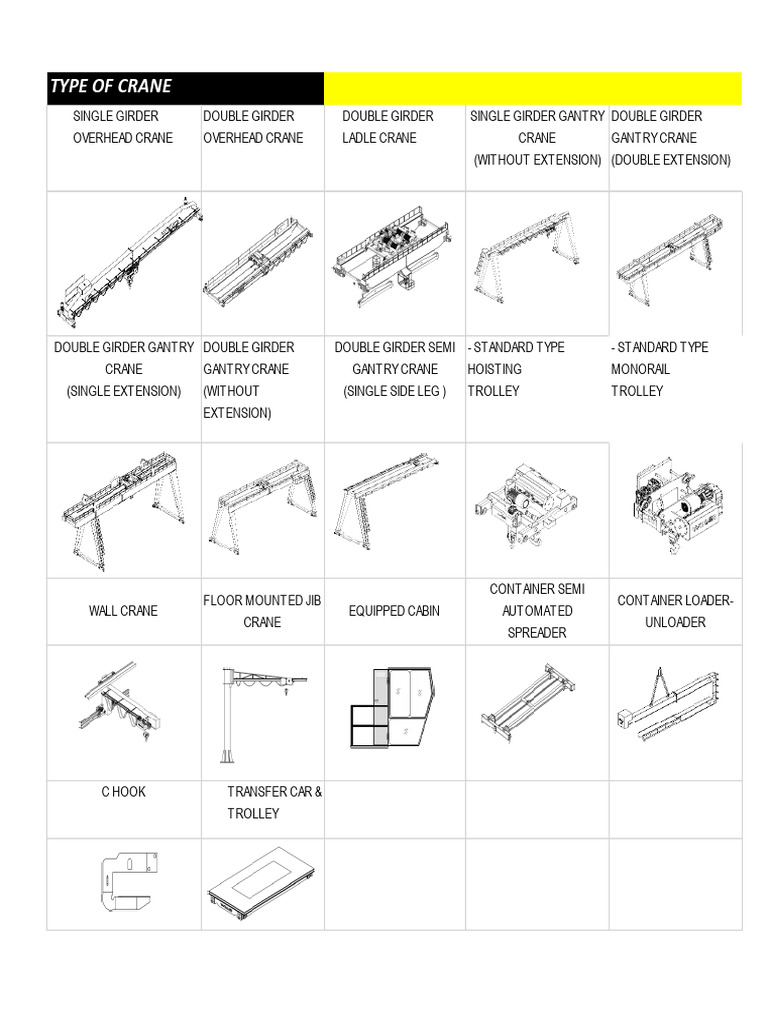 TYPE OF CRANE

| SINGLE GIRDER OVERHEAD CRANE | DOUBLE GIRDER OVERHEAD CRANE | DOUBLE GIRDER LADLE CRANE | SINGLE GIRDER GANTRY CRANE (WITHOUT EXTENSION) | DOUBLE GIRDER GANTRY CRANE (DOUBLE EXTENSION) |
|---|---|---|---|---|
| | | | | |
| DOUBLE GIRDER GANTRY CRANE (SINGLE EXTENSION) | DOUBLE GIRDER GANTRY CRANE (WITHOUT EXTENSION) | DOUBLE GIRDER SEMI GANTRY CRANE (SINGLE SIDE LEG ) | - STANDARD TYPE HOISTING TROLLEY | - STANDARD TYPE MONORAIL TROLLEY |
| | | | | |
| WALL CRANE | FLOOR MOUNTED JIB CRANE | EQUIPPED CABIN | CONTAINER SEMI AUTOMATED SPREADER | CONTAINER LOADER-UNLOADER |
| | | | | |
| C HOOK | TRANSFER CAR & TROLLEY | | | |
| | | | | |