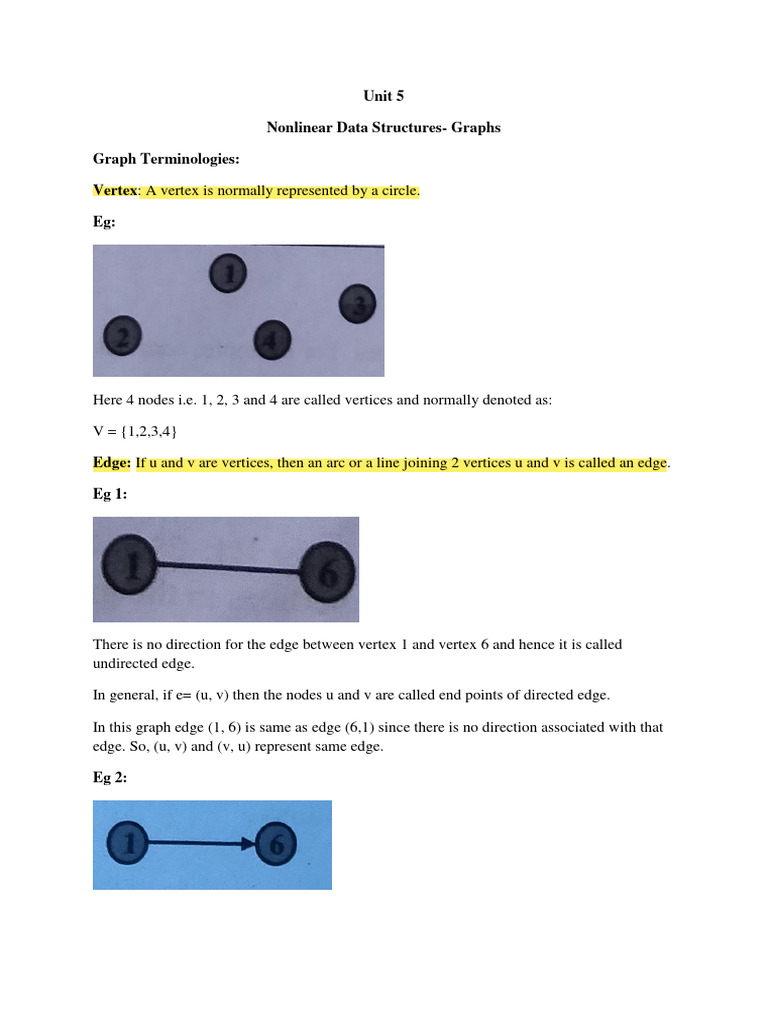 Unit 5

Nonlinear Data Structures- Graphs

Graph Terminologies:

Vertex: A vertex is normally represented by a circle.

Eg:

1

3

2

4

Here 4 nodes i.e. 1, 2, 3 and 4 are called vertices and normally denoted as:

V = {1,2,3,4}

Edge: If u and v are vertices, then an arc or a line joining 2 vertices u and v is called an edge.

Eg 1:

1

6

There is no direction for the edge between vertex 1 and vertex 6 and hence it is called undirected edge.

In general, if e= (u, v) then the nodes u and v are called end points of directed edge.

In this graph edge (1, 6) is same as edge (6,1) since there is no direction associated with that edge. So, (u, v) and (v, u) represent same edge.

Eg 2:

1

6