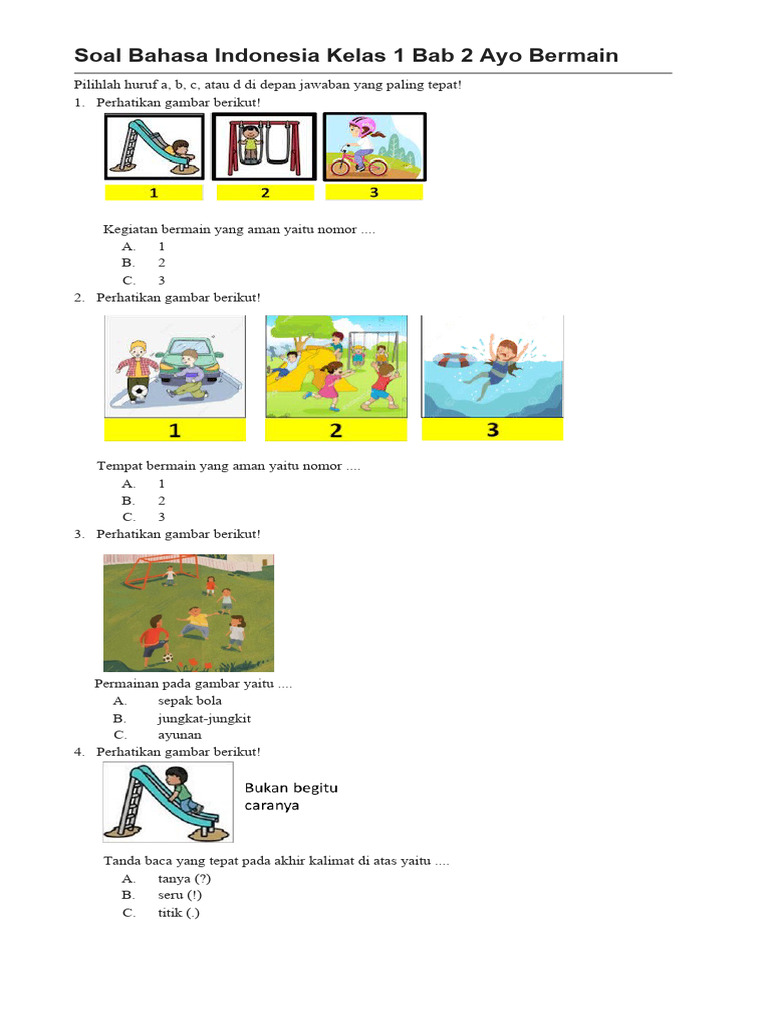 Soal Bahasa Indonesia Kelas 1 Bab 2 Ayo Bermain

Pilihlah huruf a, b, c, atau d di depan jawaban yang paling tepat!

1. Perhatikan gambar berikut!

1 2 3

Kegiatan bermain yang aman yaitu nomor ....
A. 1
B. 2
C. 3

2. Perhatikan gambar berikut!

1 2 3

Tempat bermain yang aman yaitu nomor ....
A. 1
B. 2
C. 3

3. Perhatikan gambar berikut!

Permainan pada gambar yaitu ....
A. sepak bola
B. jungkat-jungkit
C. ayunan

4. Perhatikan gambar berikut!

Bukan begitu caranya

Tanda baca yang tepat pada akhir kalimat di atas yaitu ....
A. tanya (?)
B. seru (!)
C. titik (.)